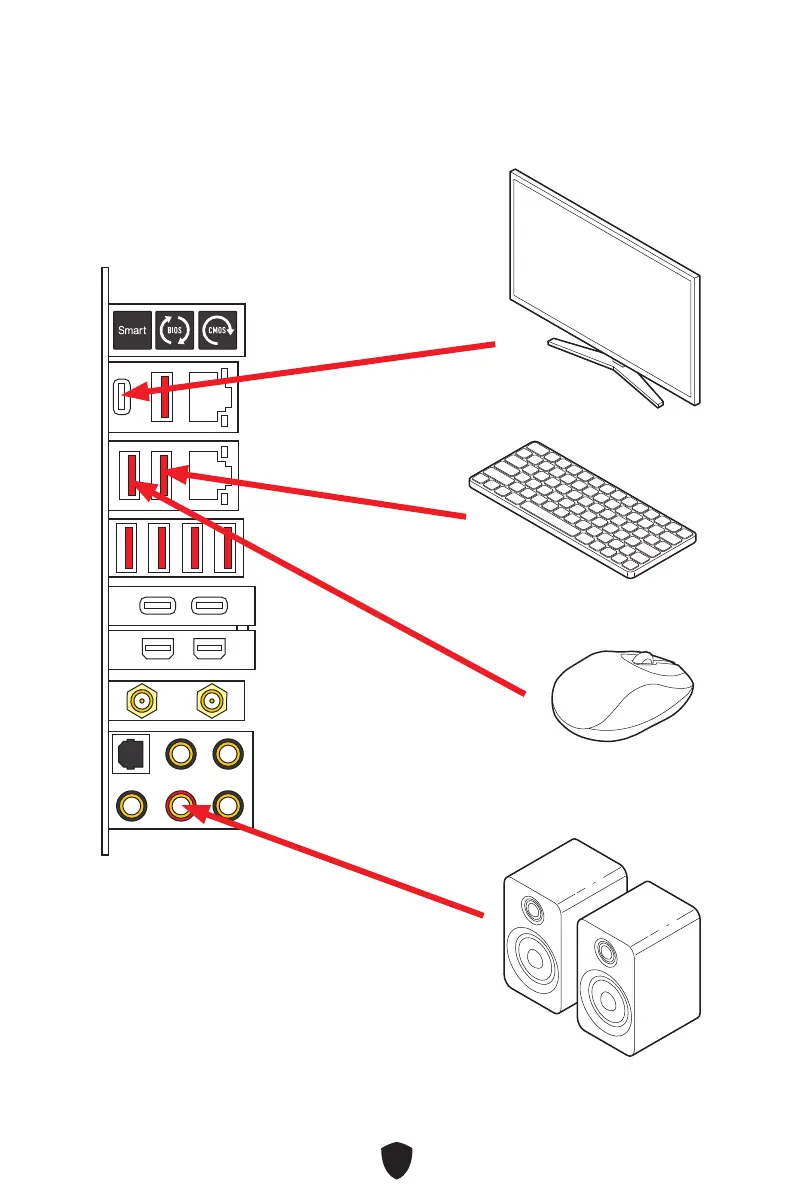 Smart BIOS CMOS