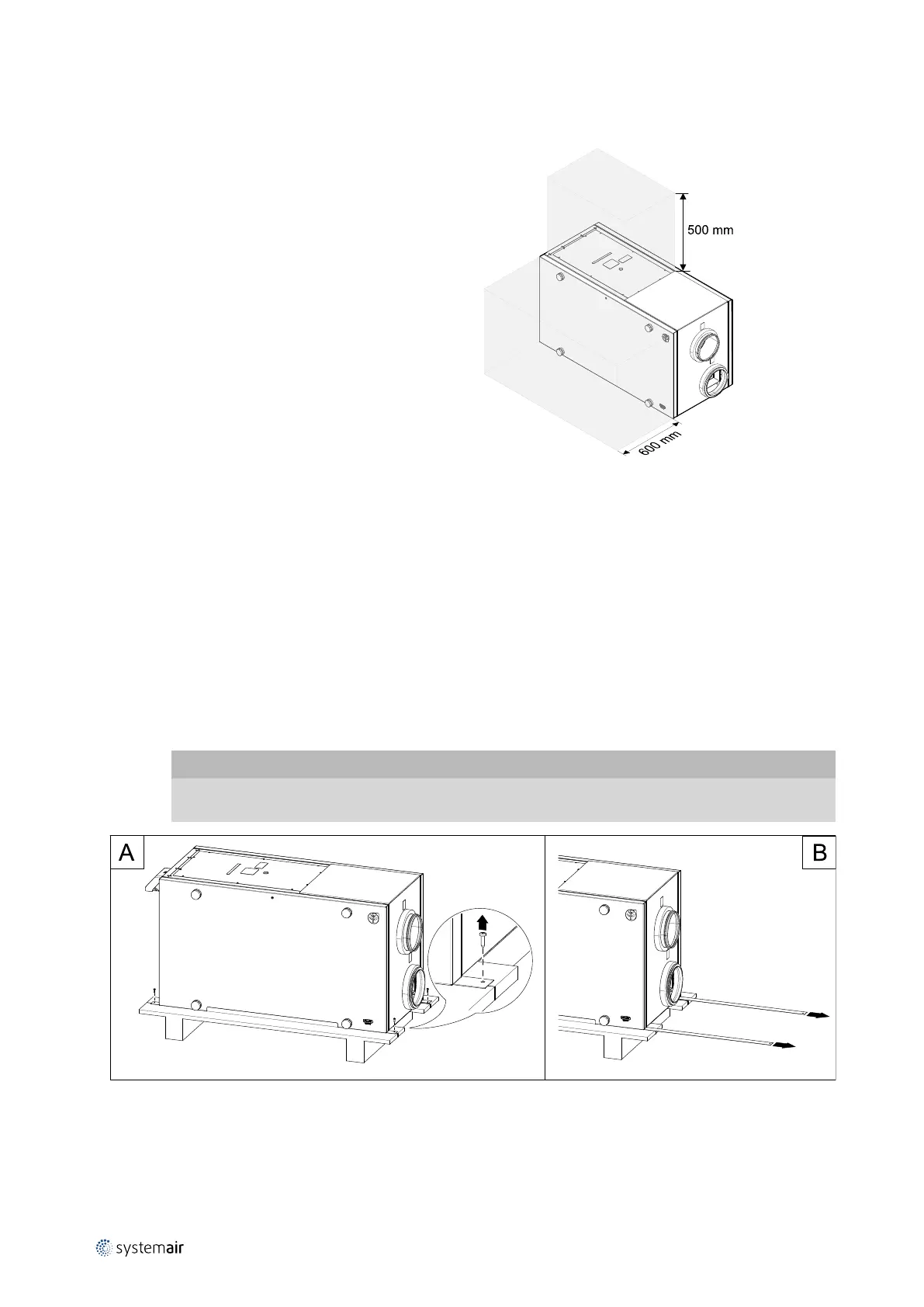 500 mm

600 mm

A

B

systemair