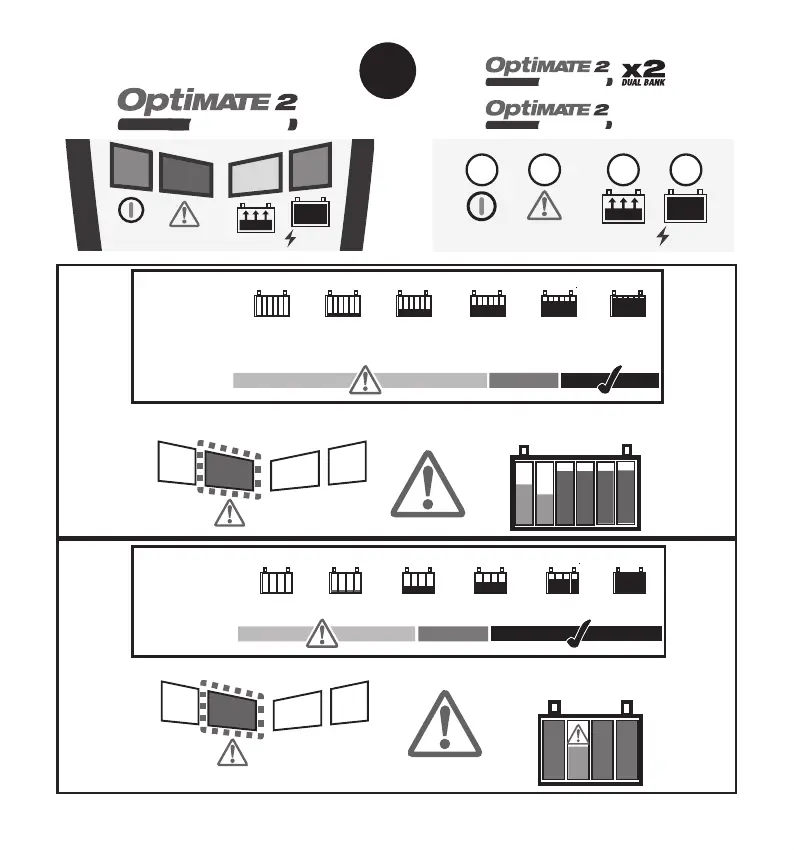 OptiMATE 2

OptiMATE 2 x2 DUAL BANK

OptiMATE 2