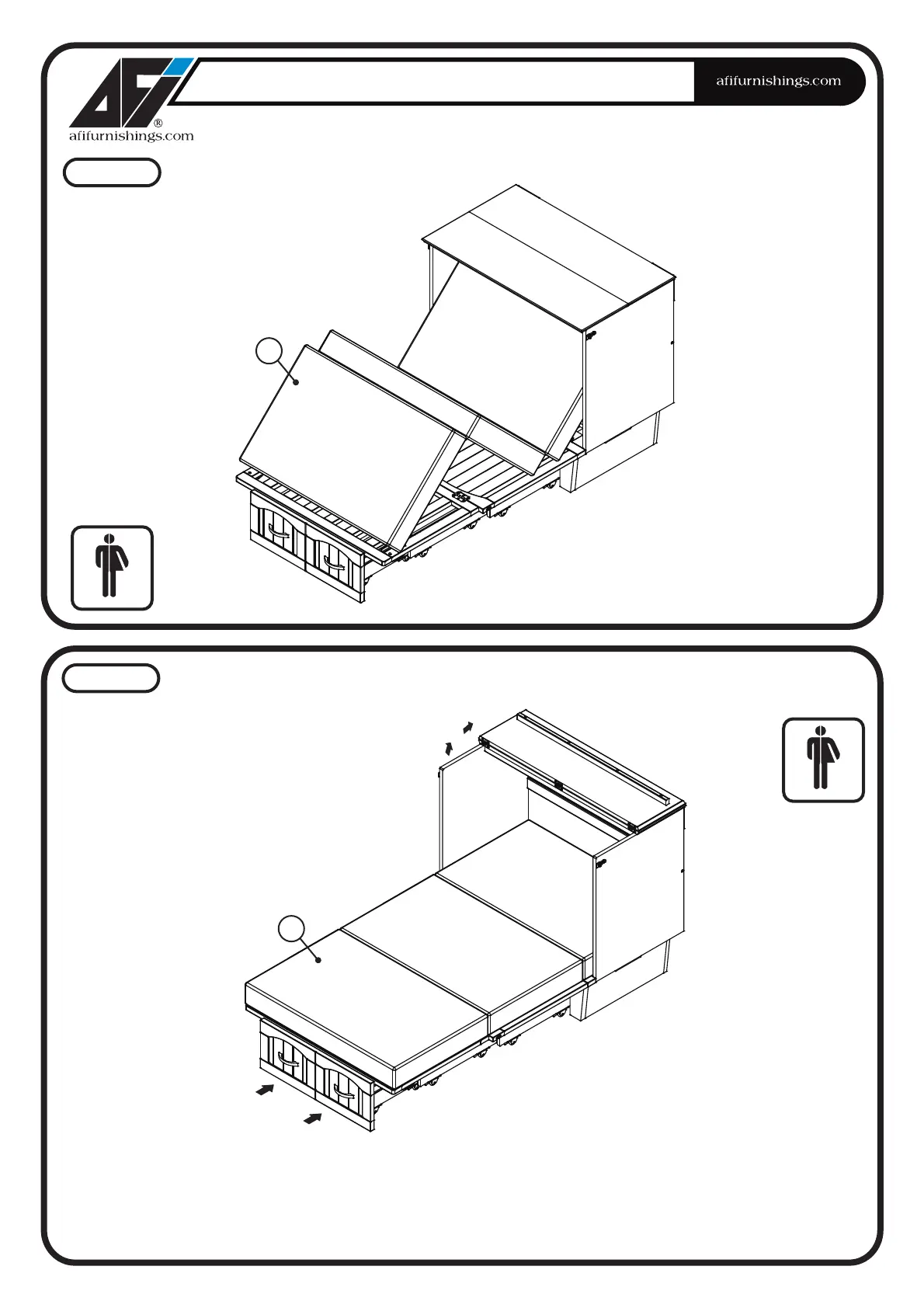 AFI
®
afifurnishings.com

afifurnishings.com