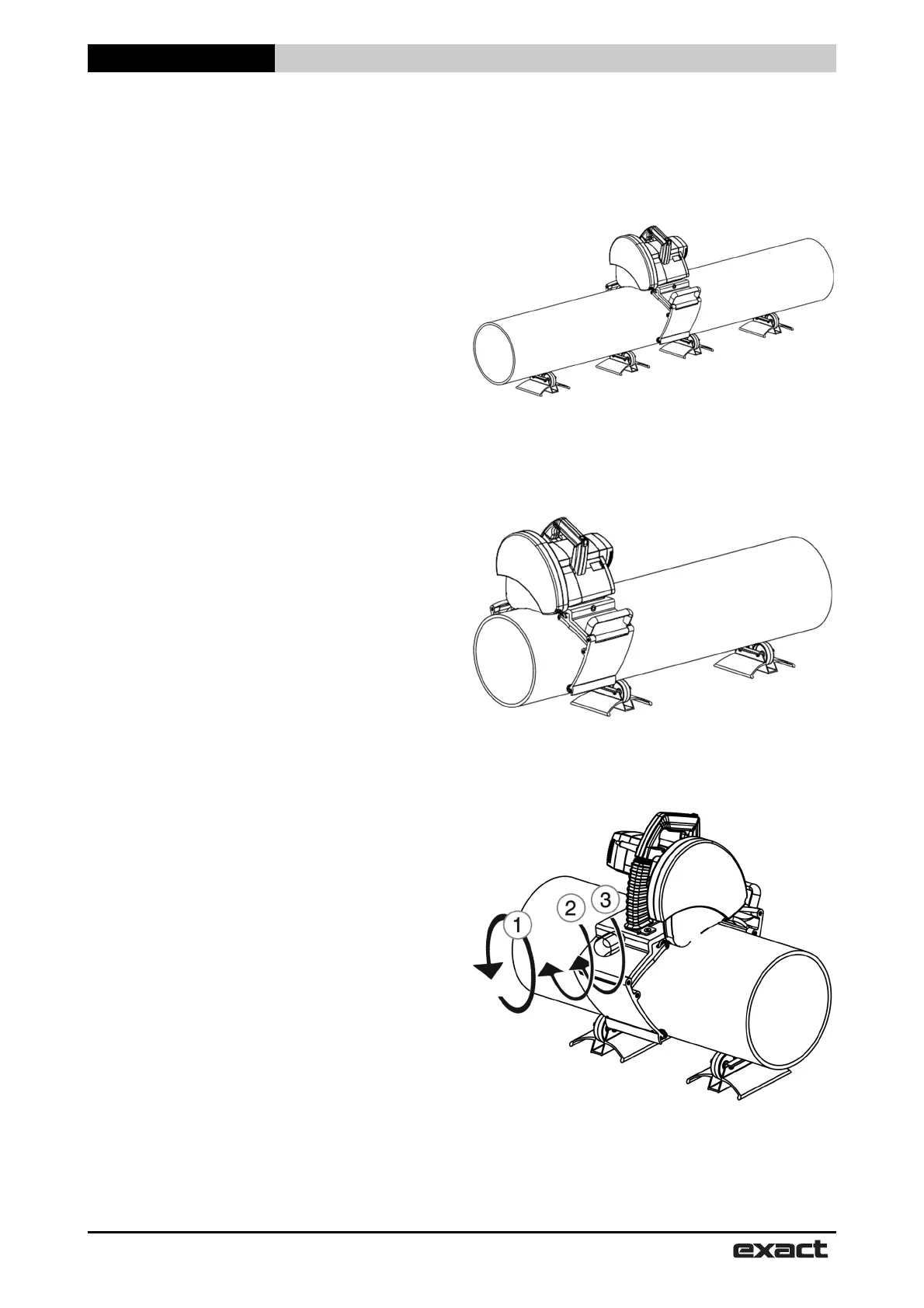 1

2

3

exact