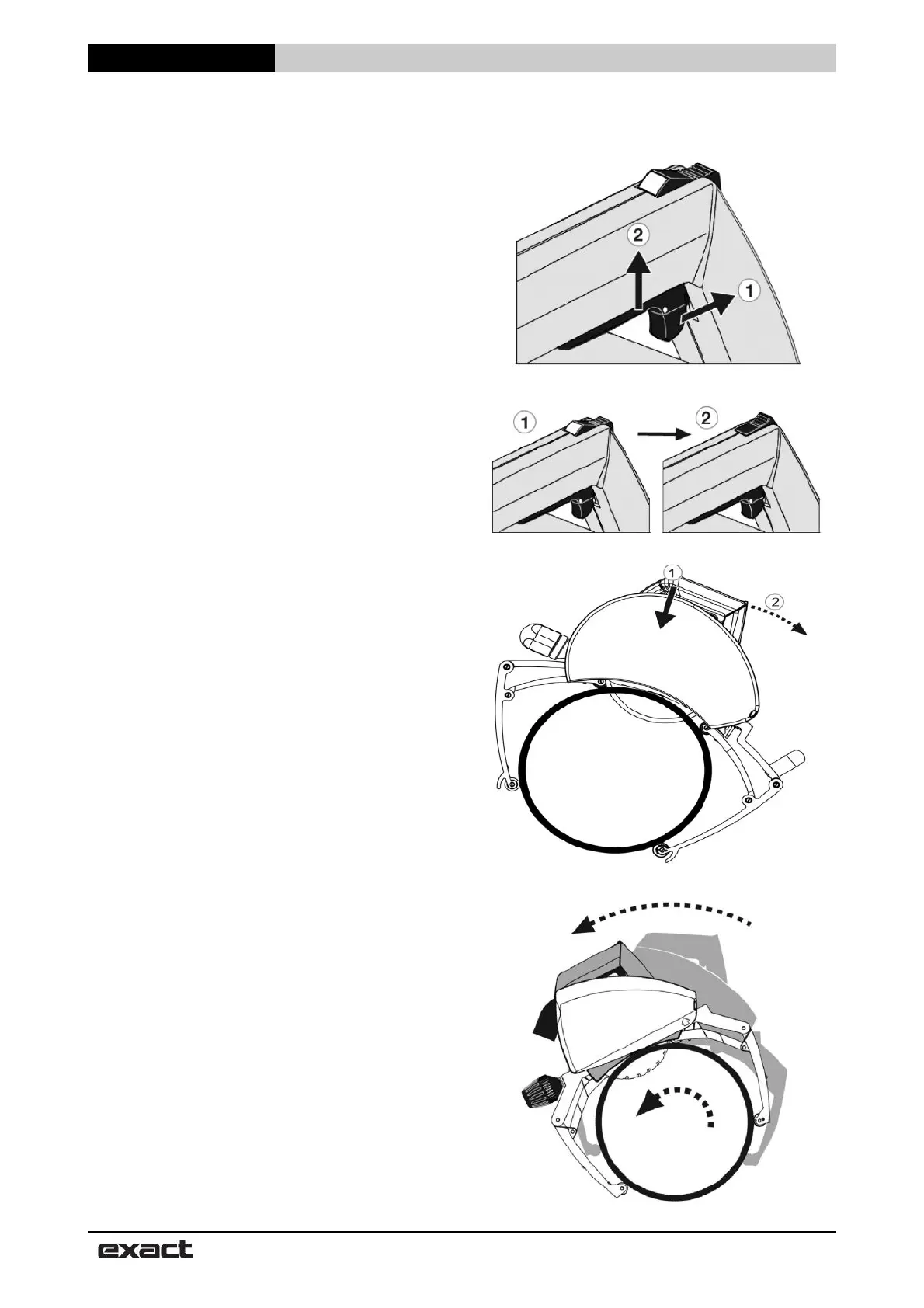 2

1

1

2

1

2

exact