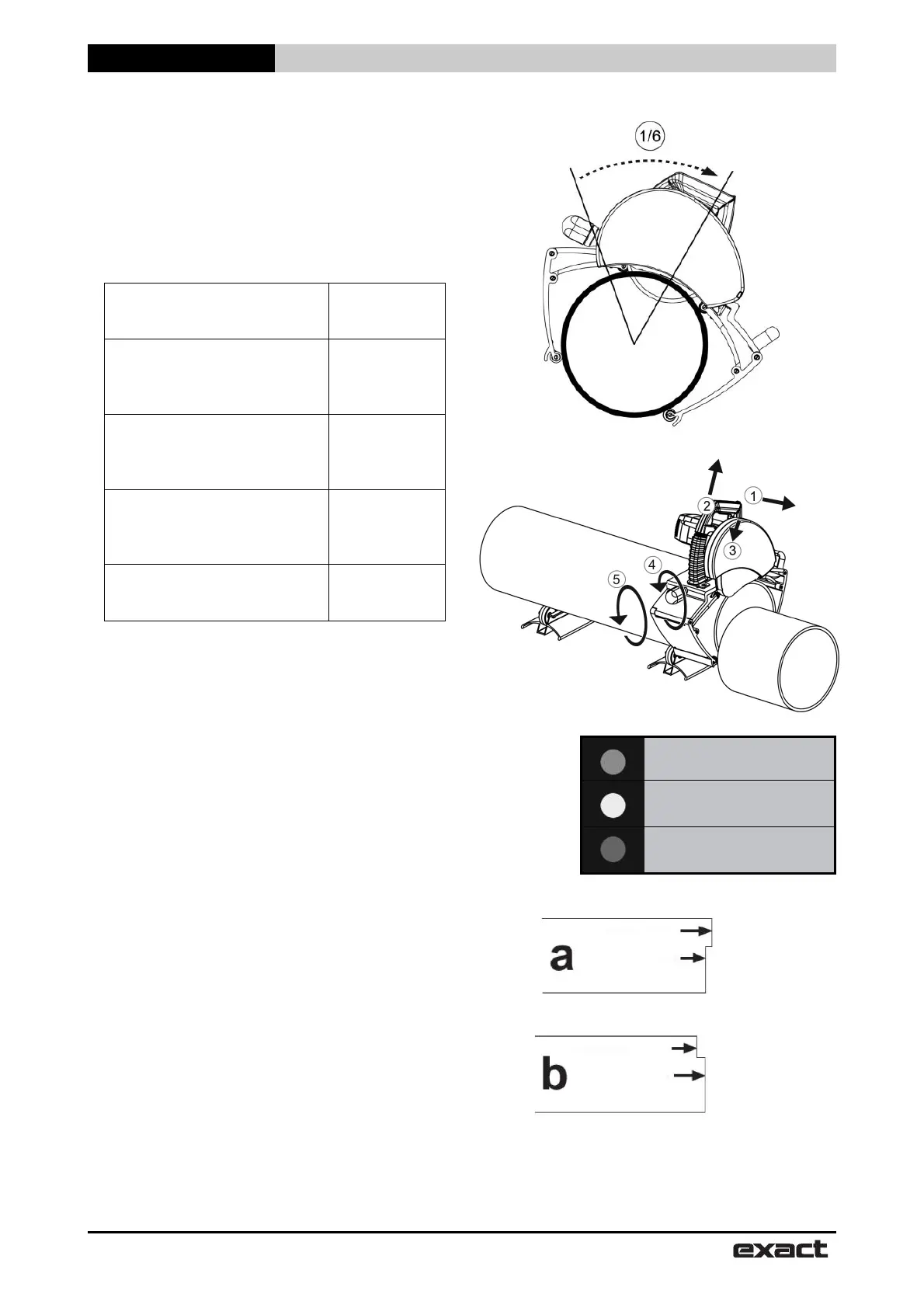 1/6

1
2
3
4
5

a

b

exact