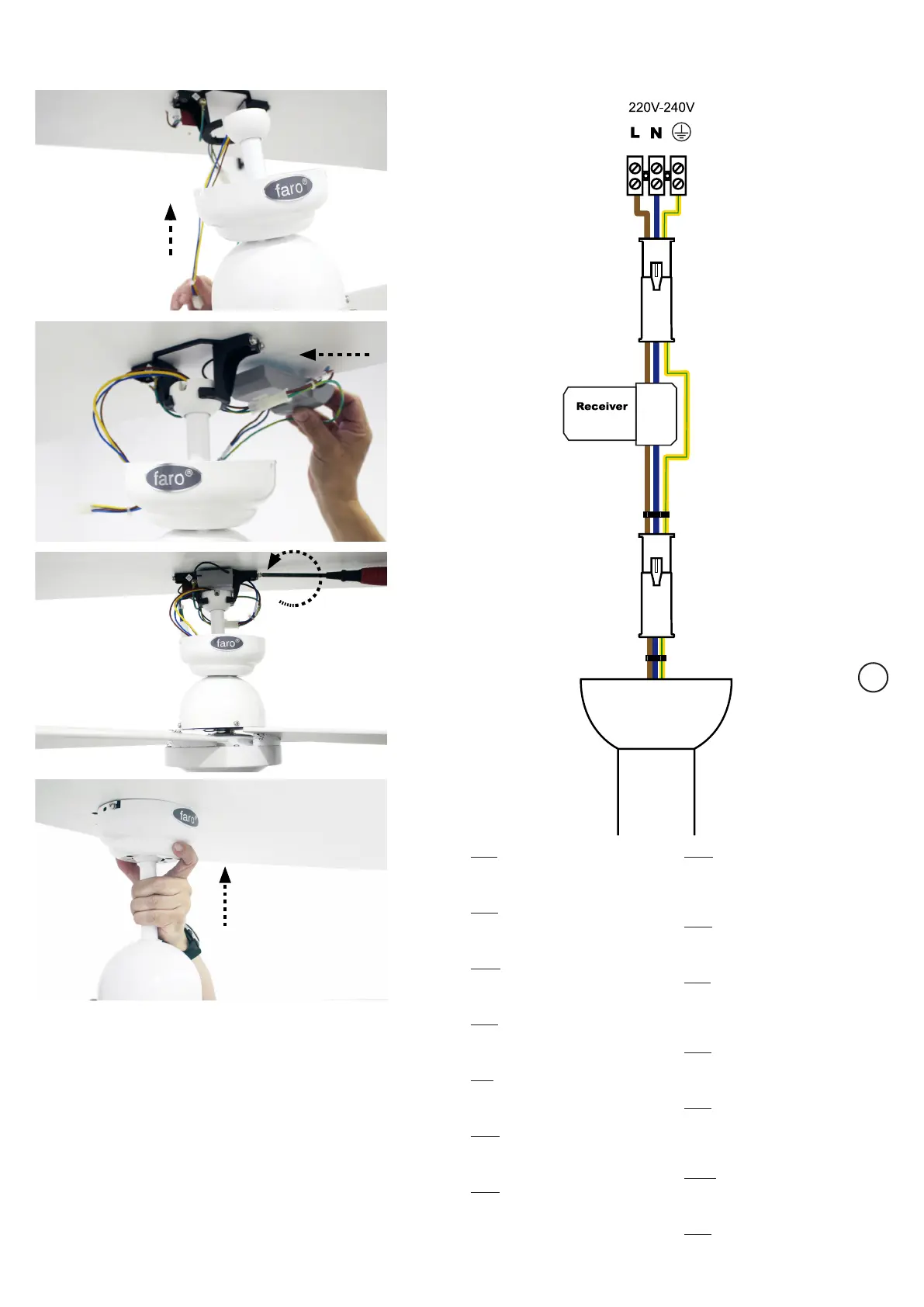 faro®

faro®

faro®

faro®

220V-240V

L N

Receiver