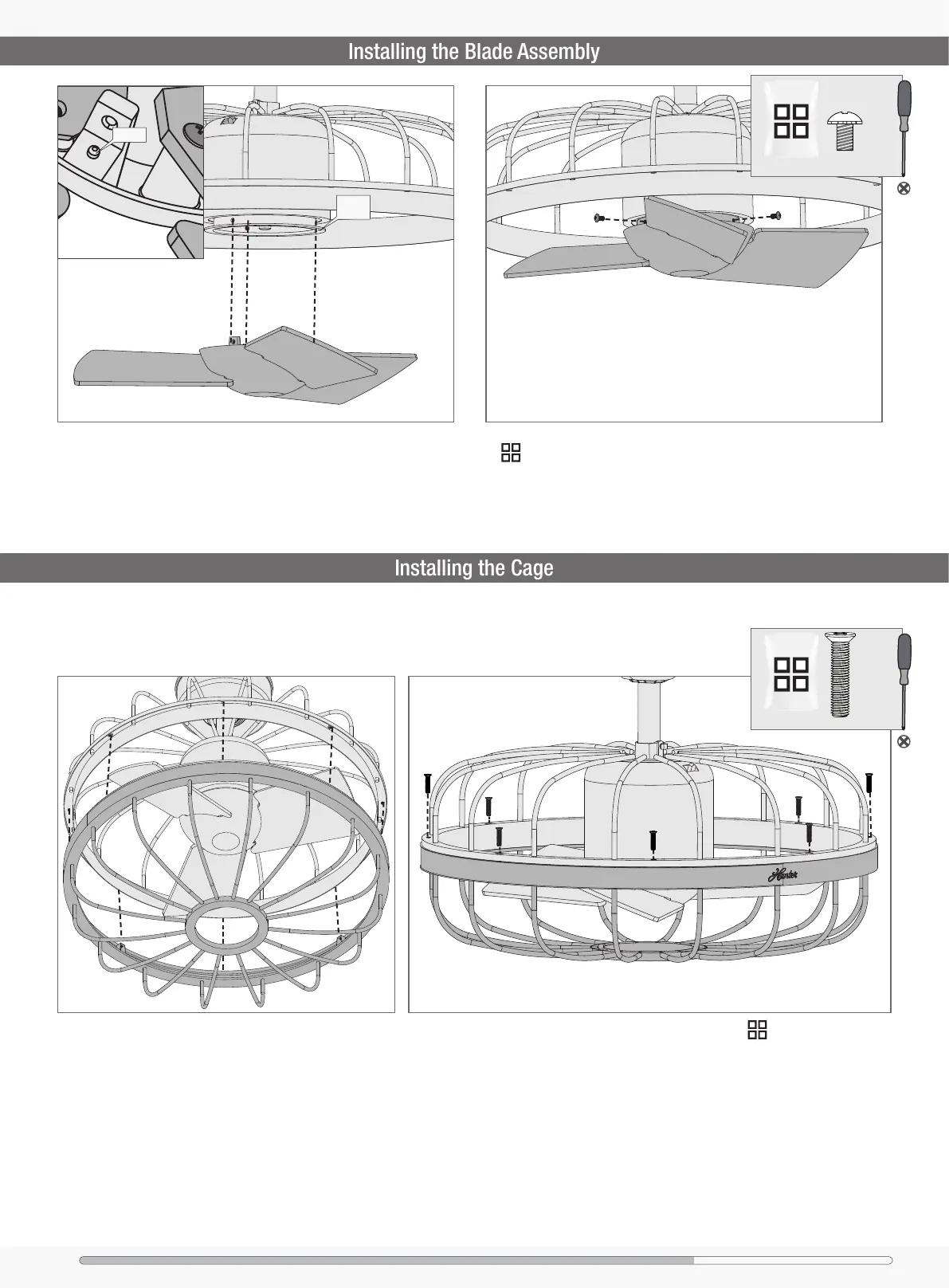 Installing the Blade Assembly

Installing the Cage

Hunter