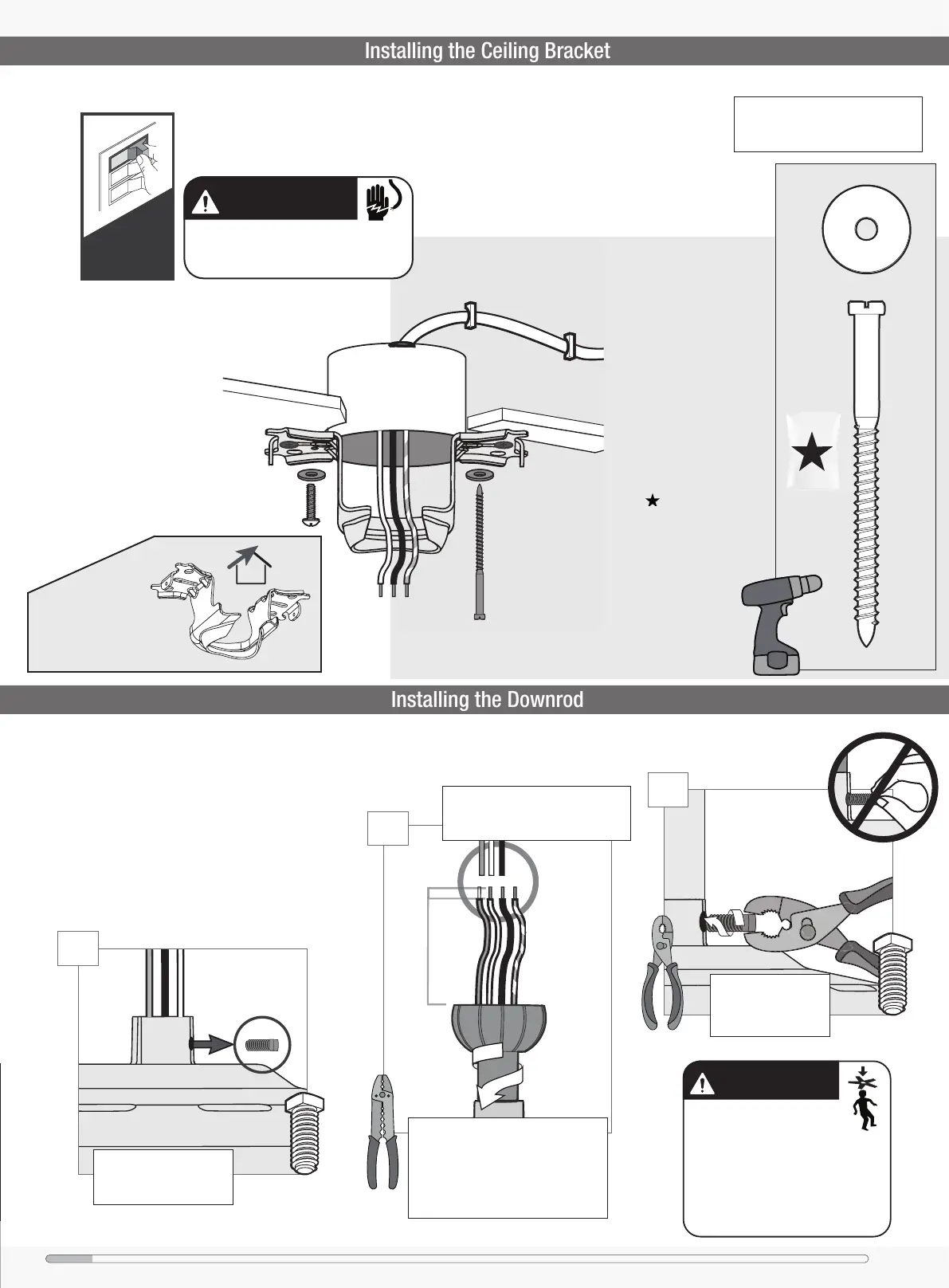 Installing the Ceiling Bracket

Installing the Downrod