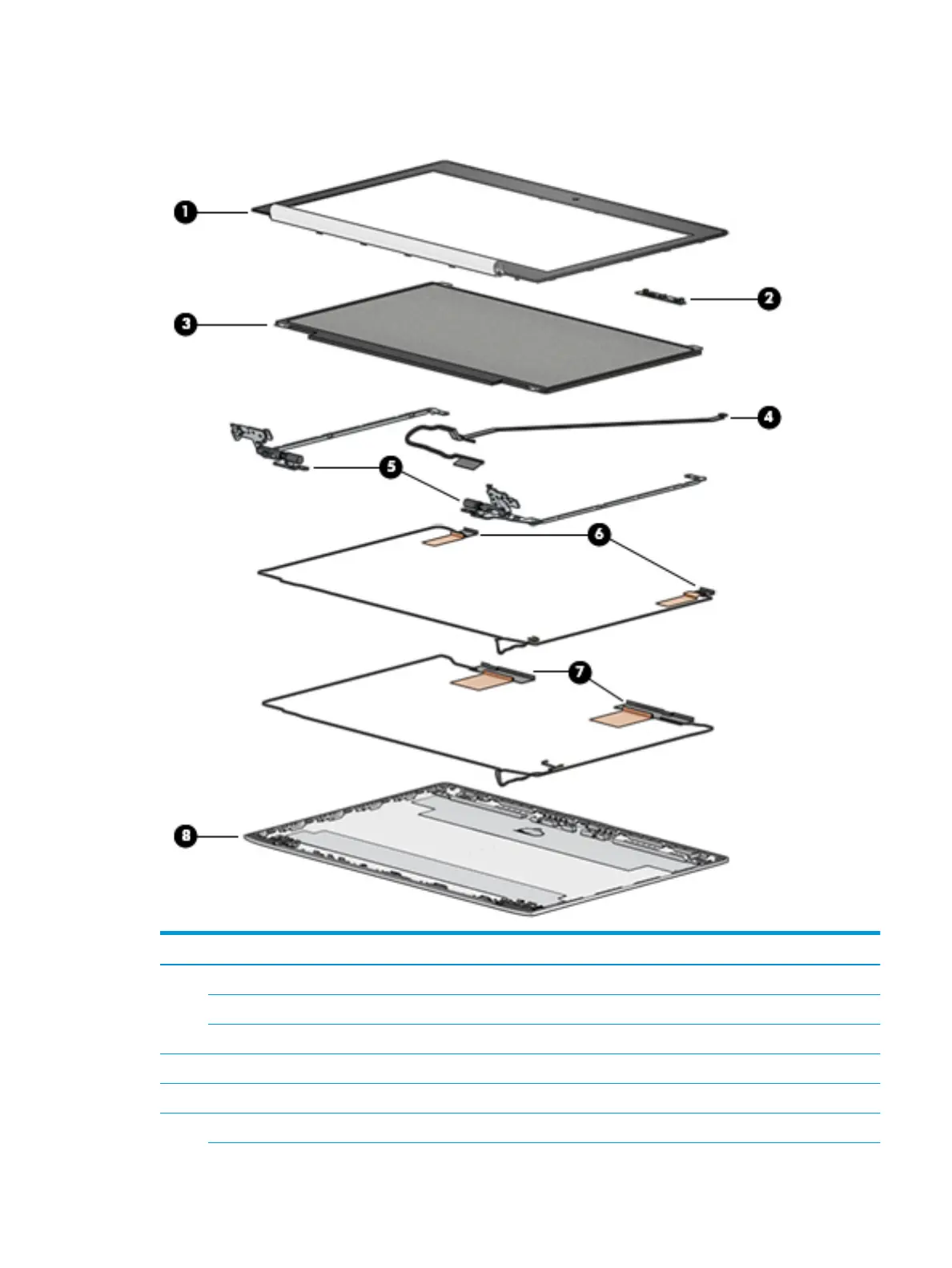 1
2
3
4
5
6
7
8