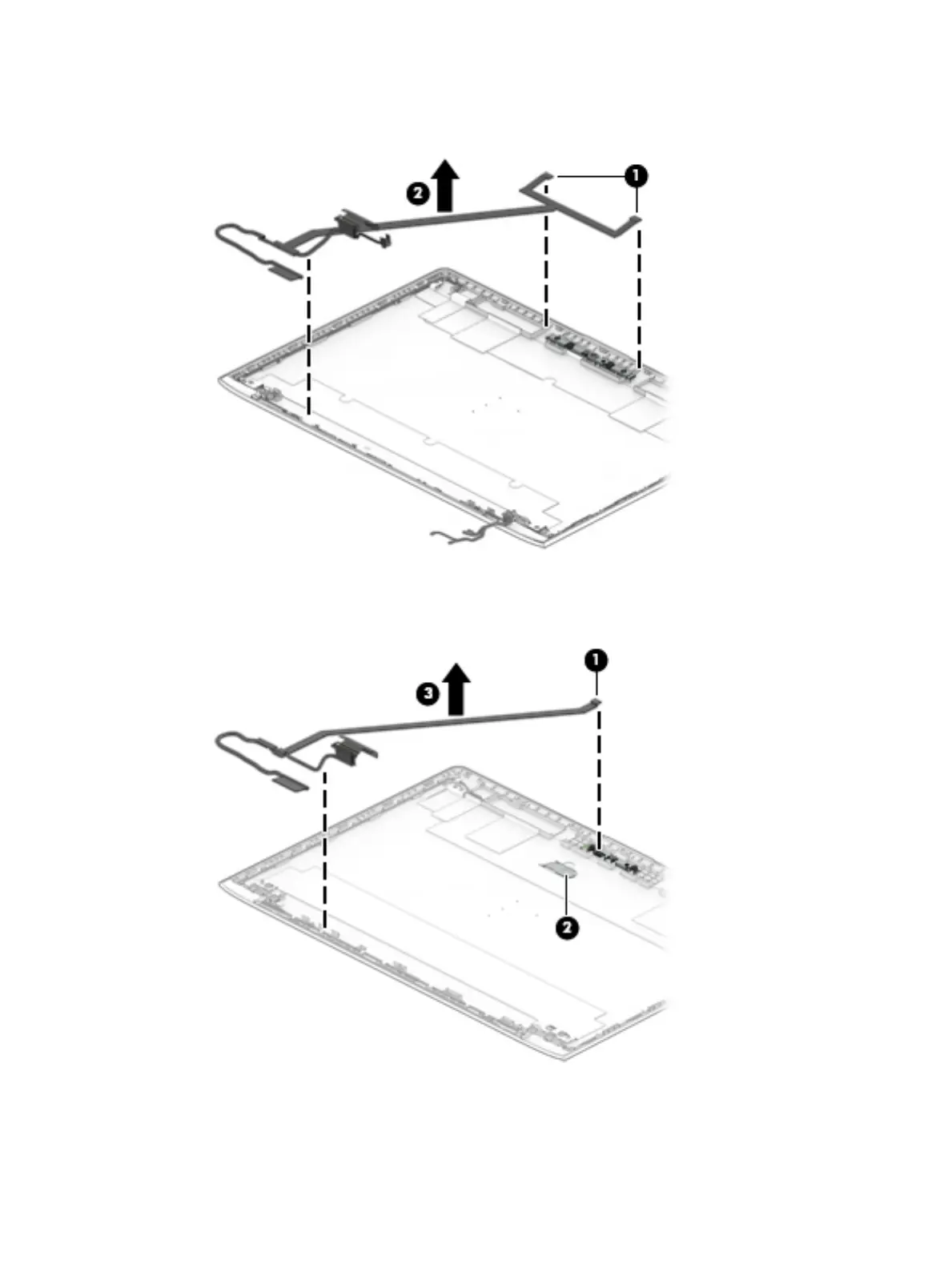 2

1

3

1

2