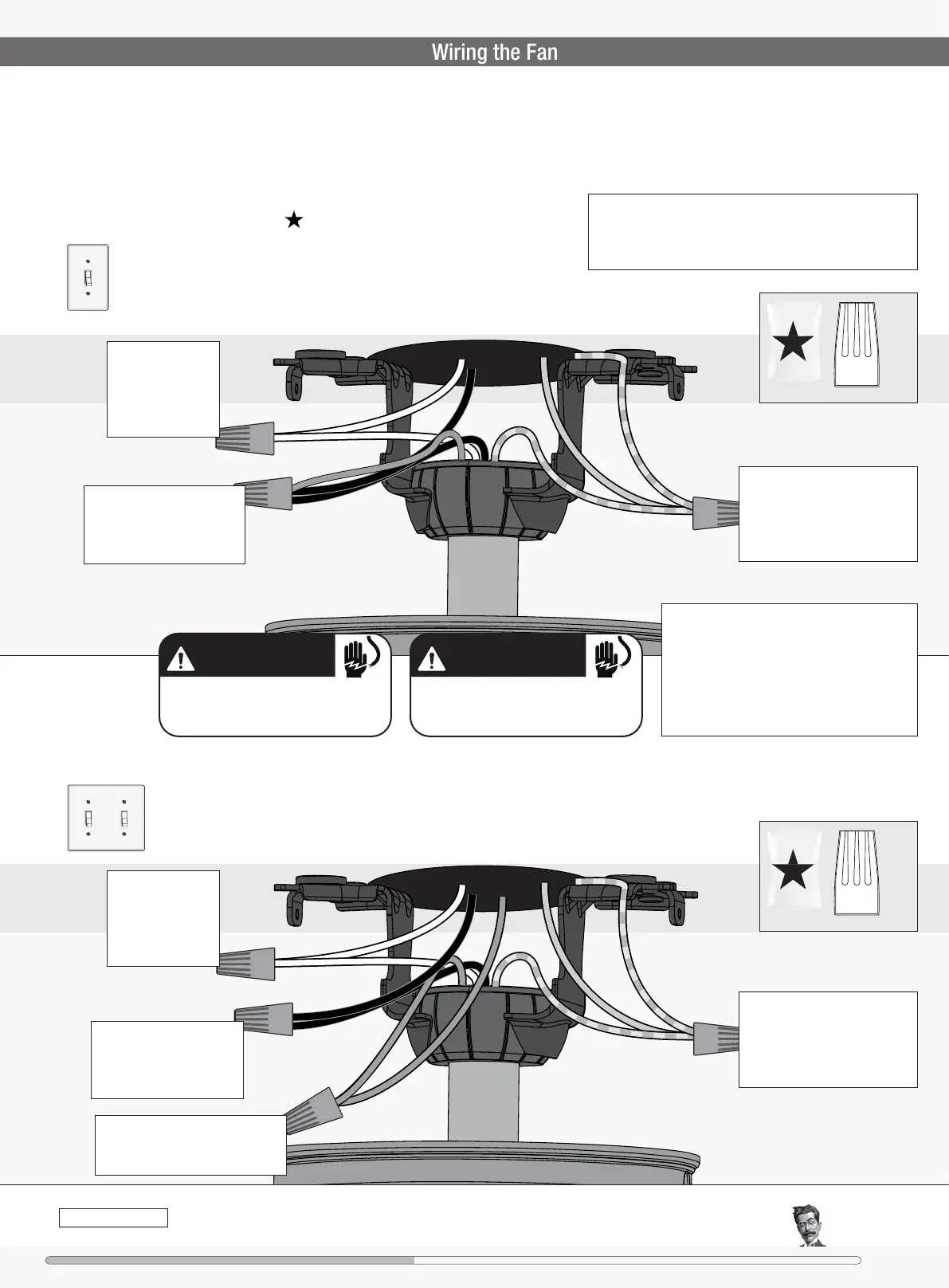 Wiring the Fan