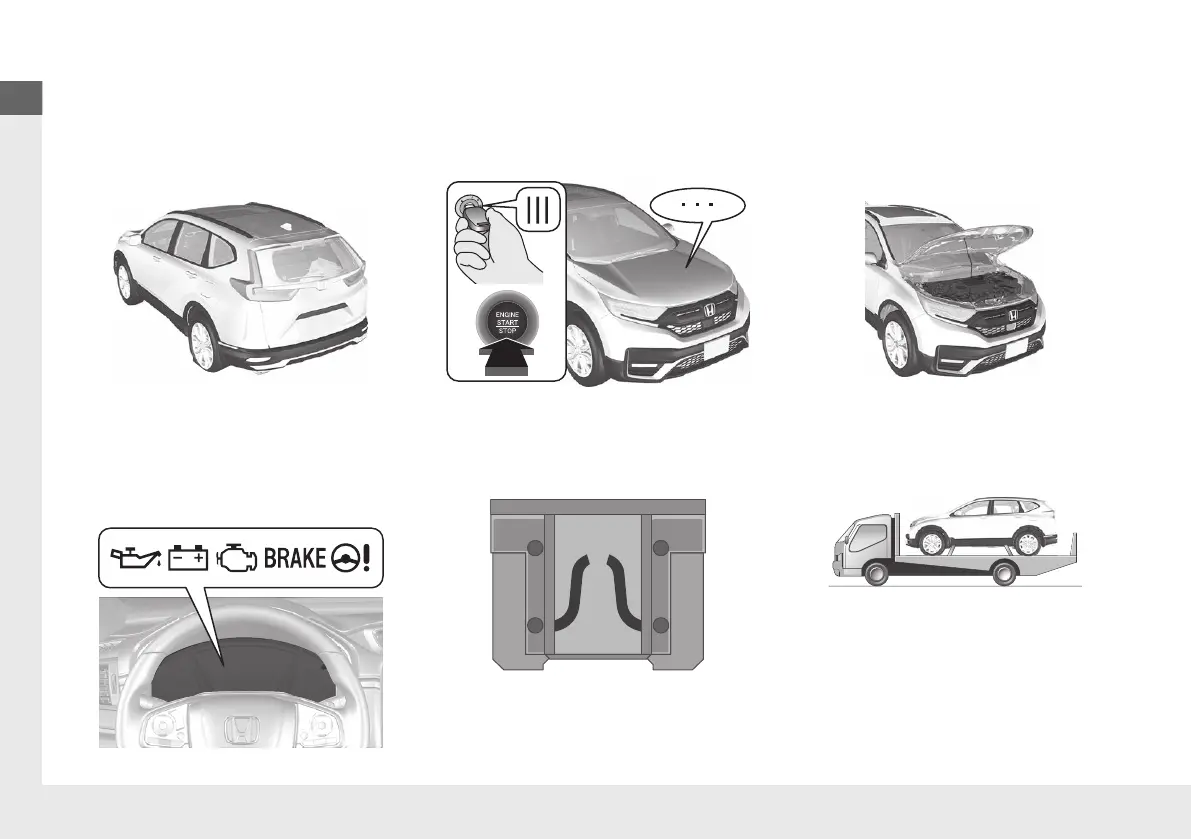 ENGINE START STOP

BRAKE