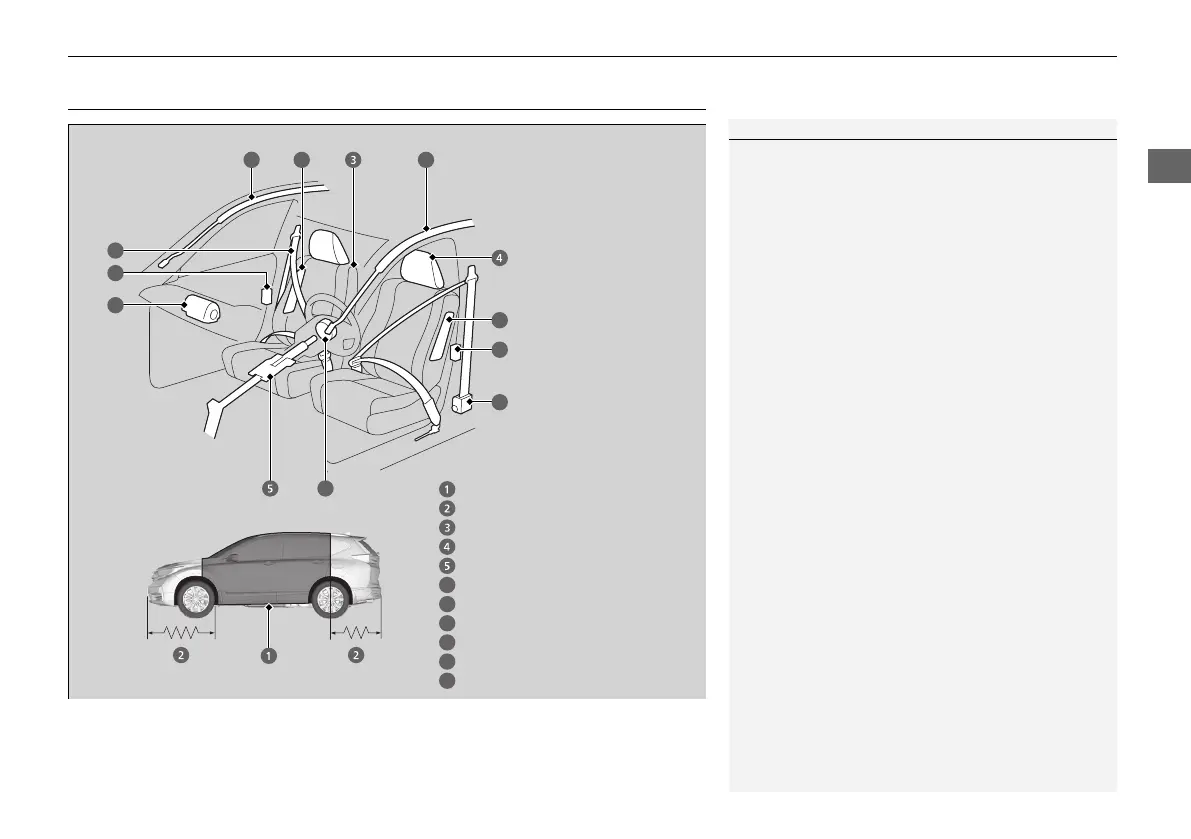 3
4
5
1
2
3
4
5
2
1
2