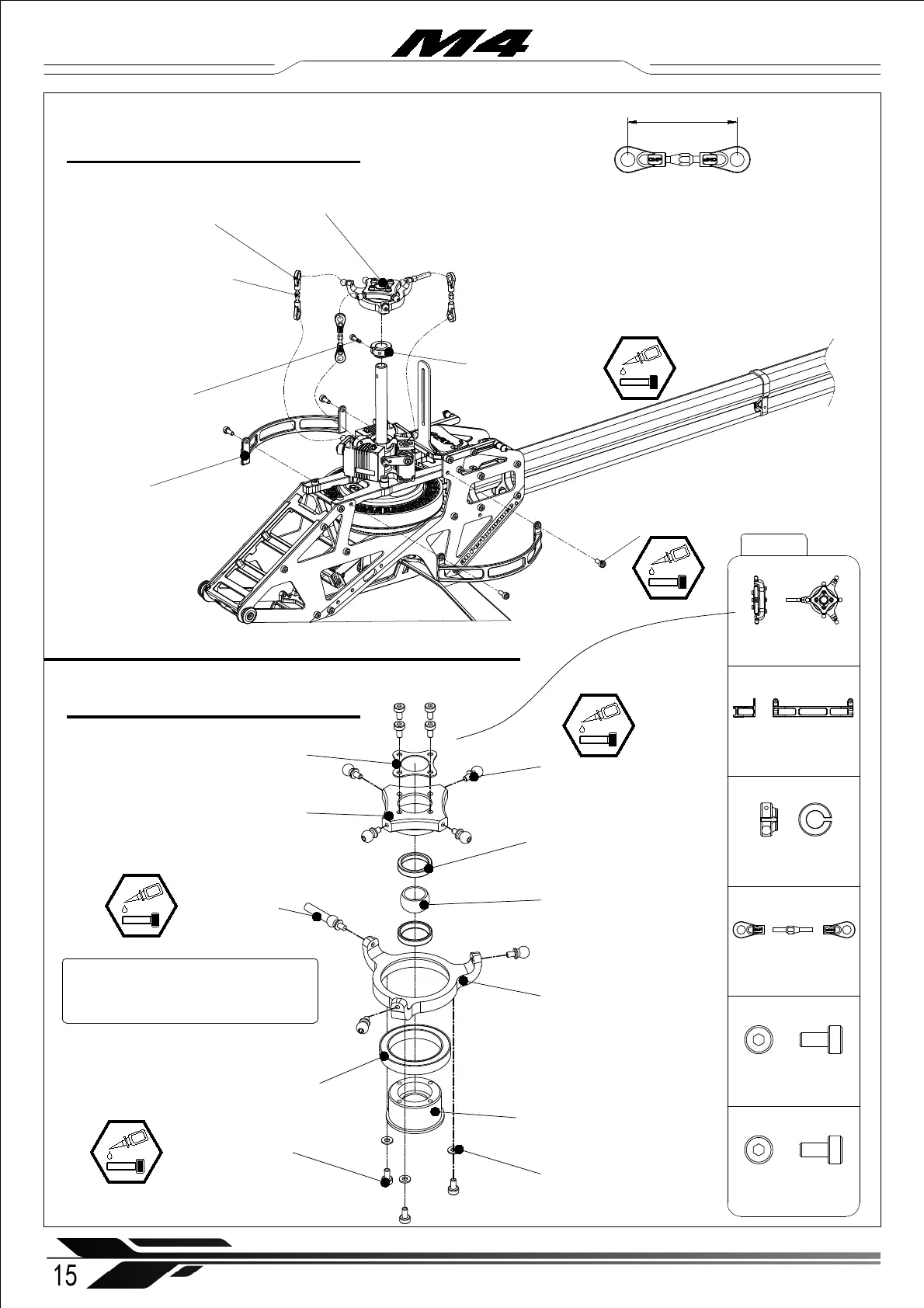 M4

15