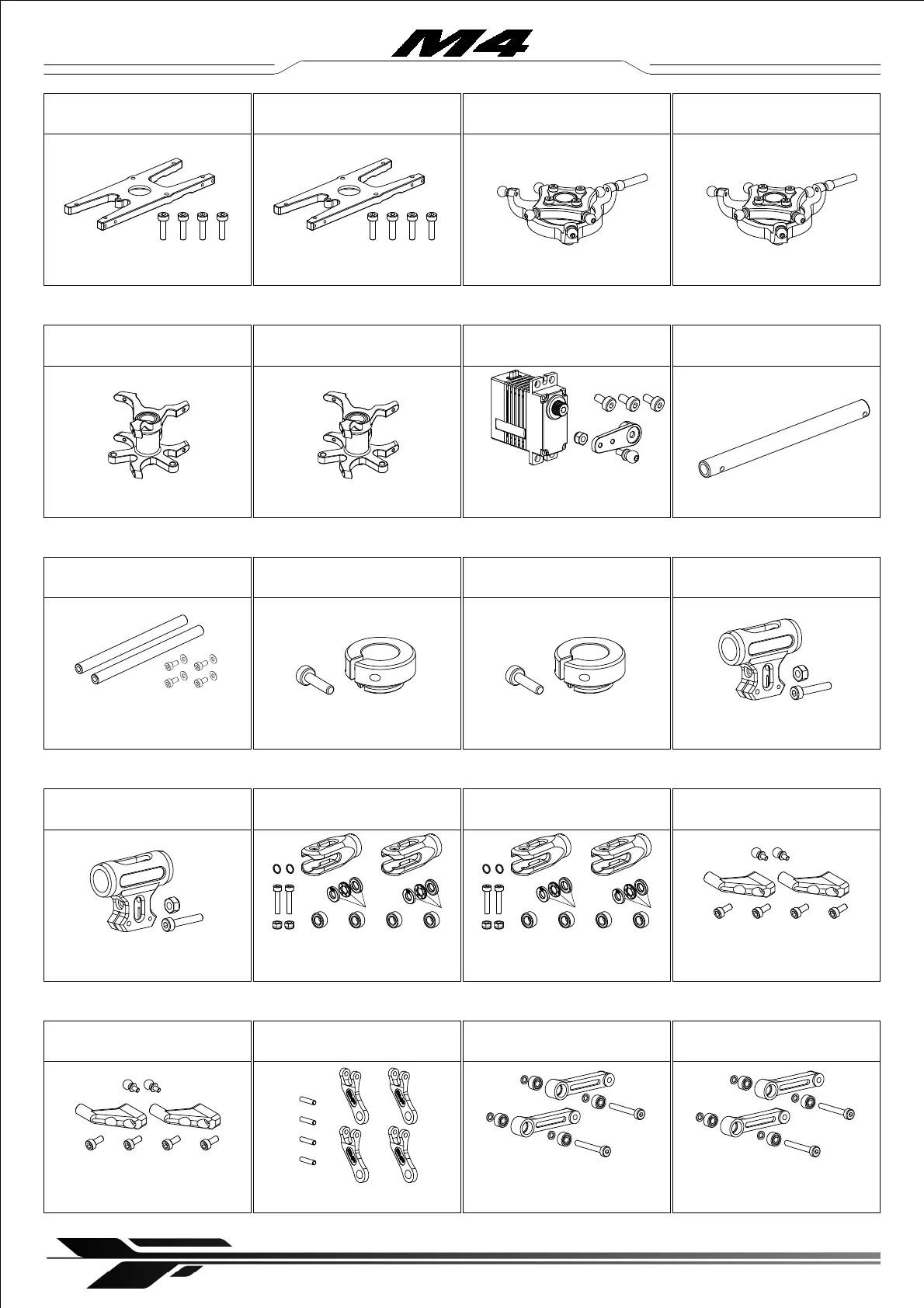 M4