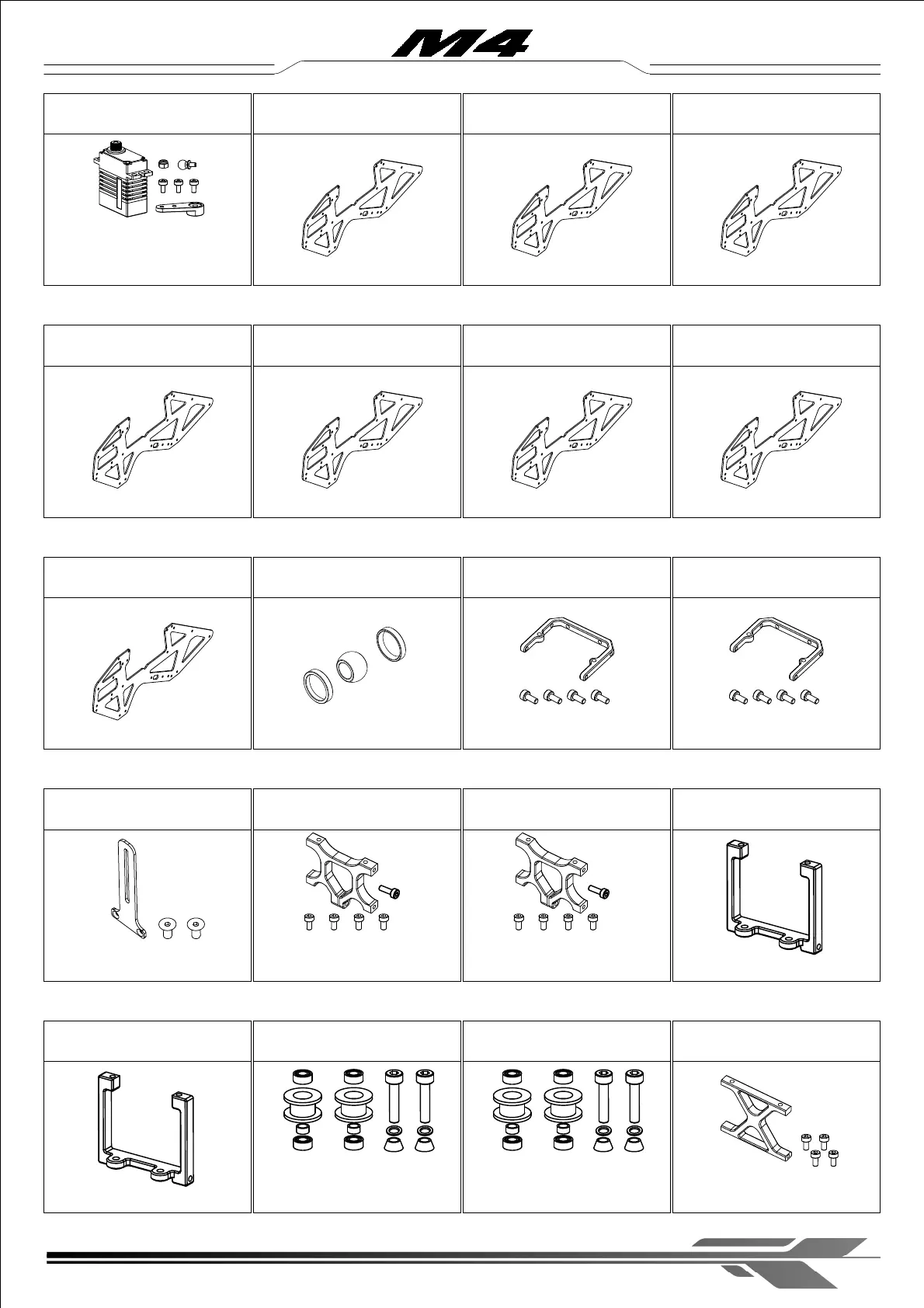 M4