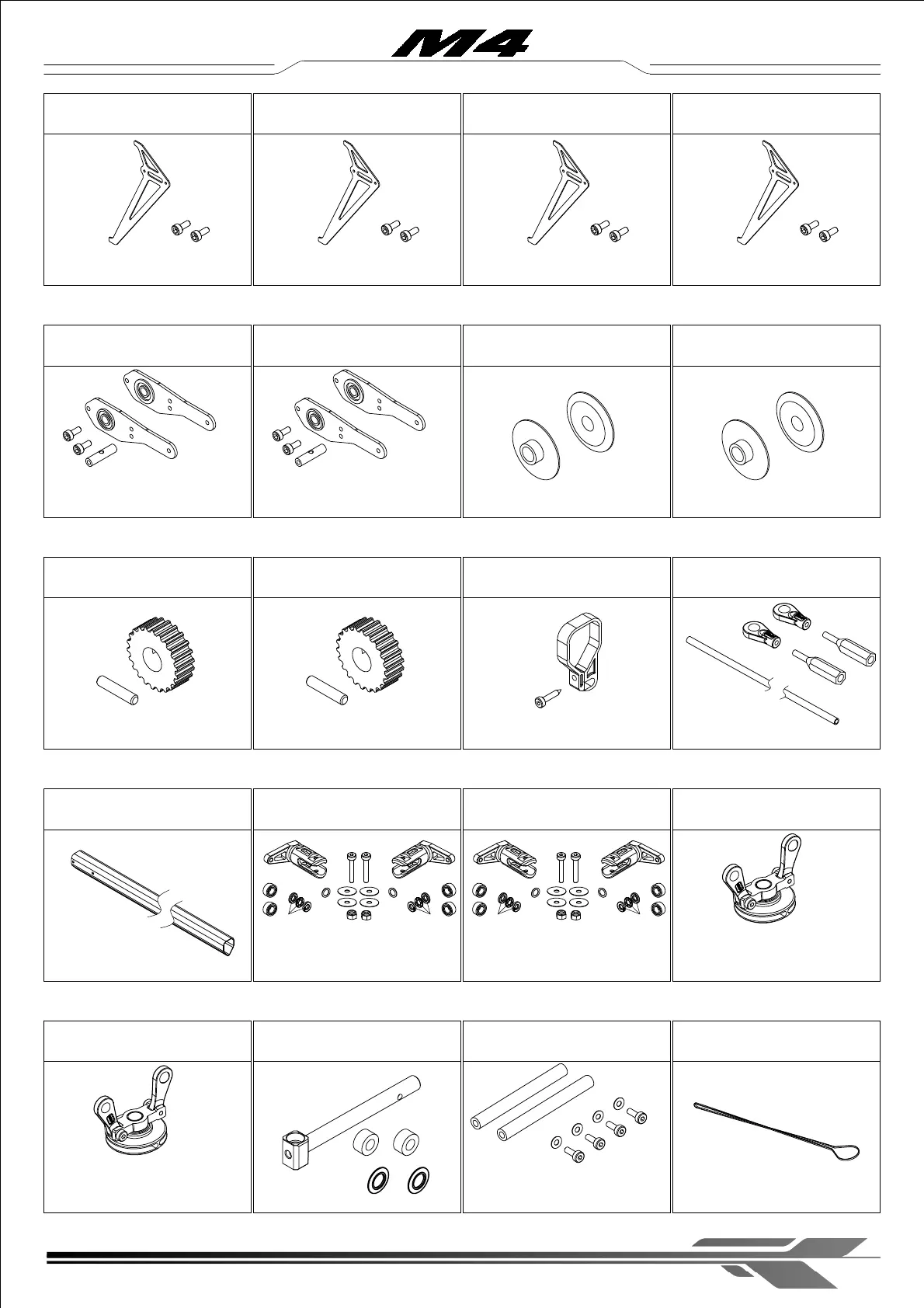 M4