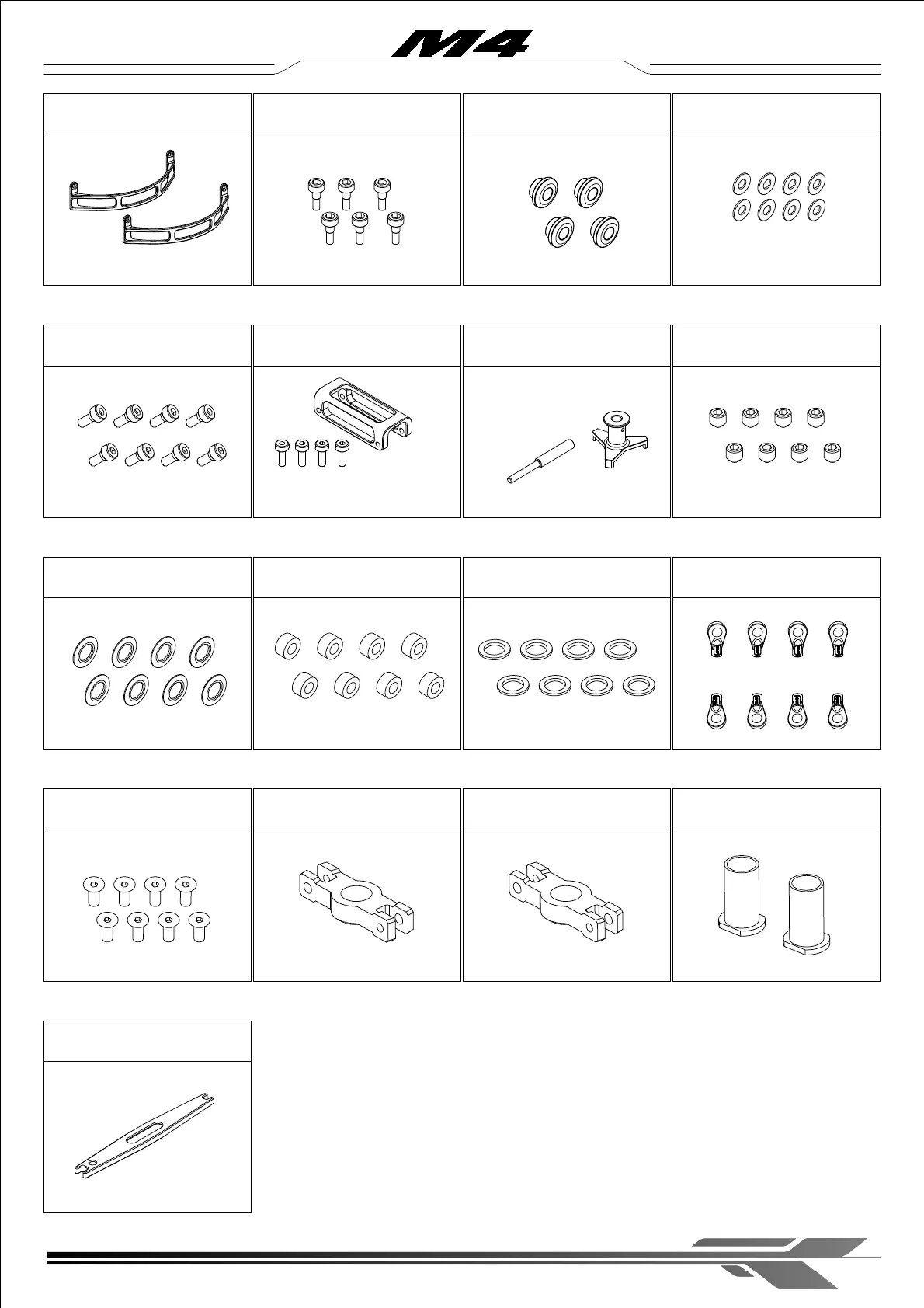 M4