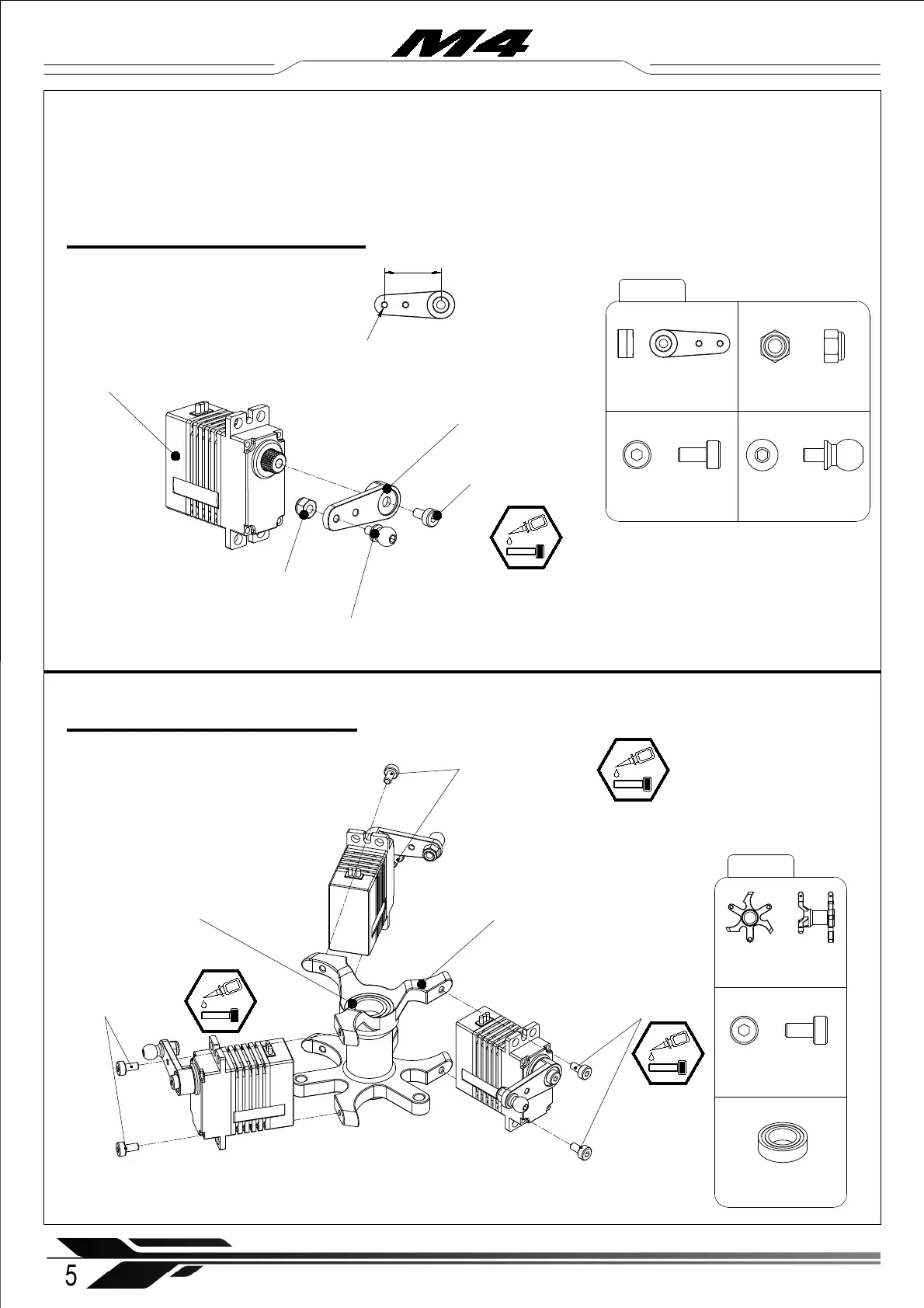 M4

5