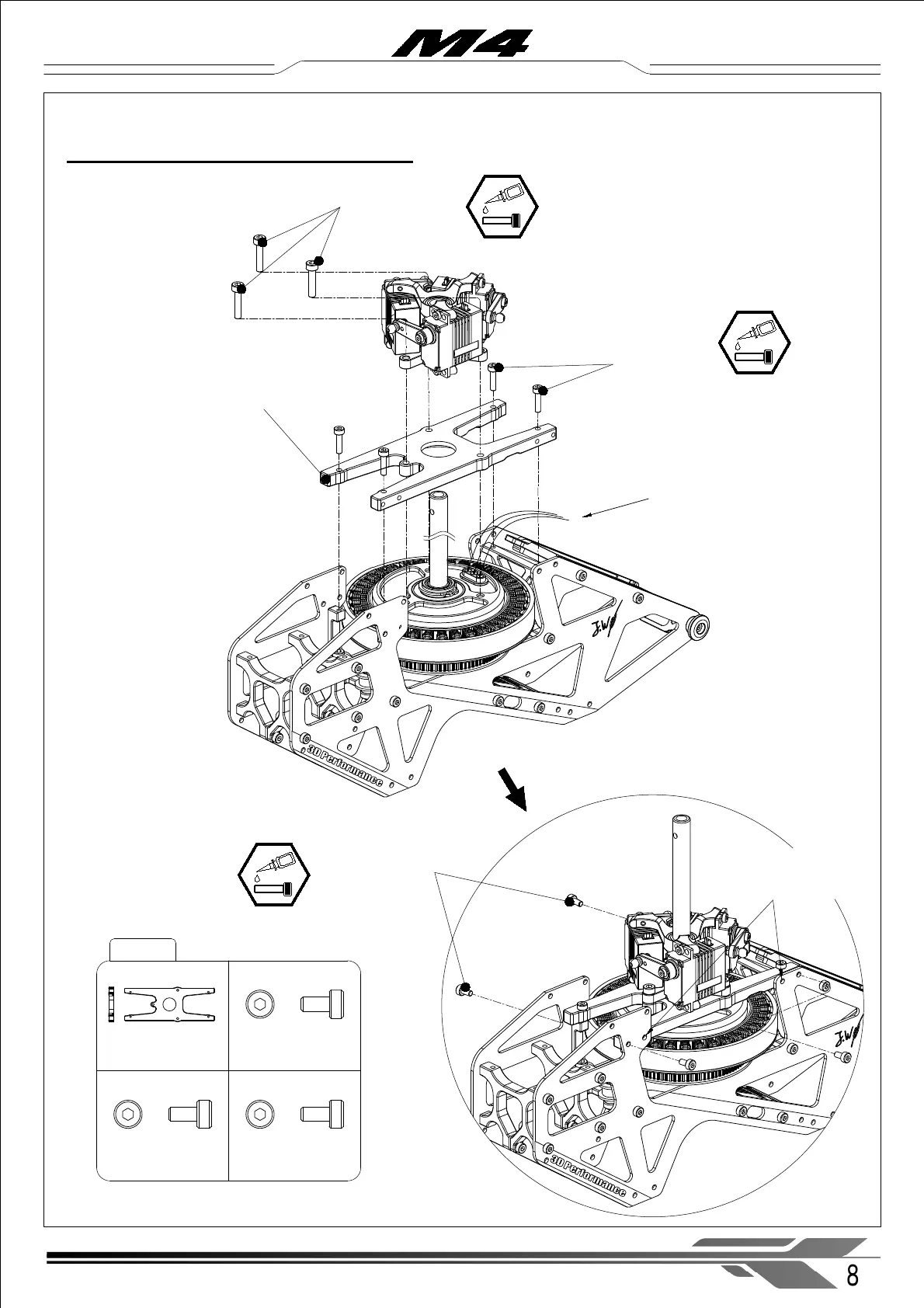 M4

J.W

3D Performance

J.W

3D Performance

8