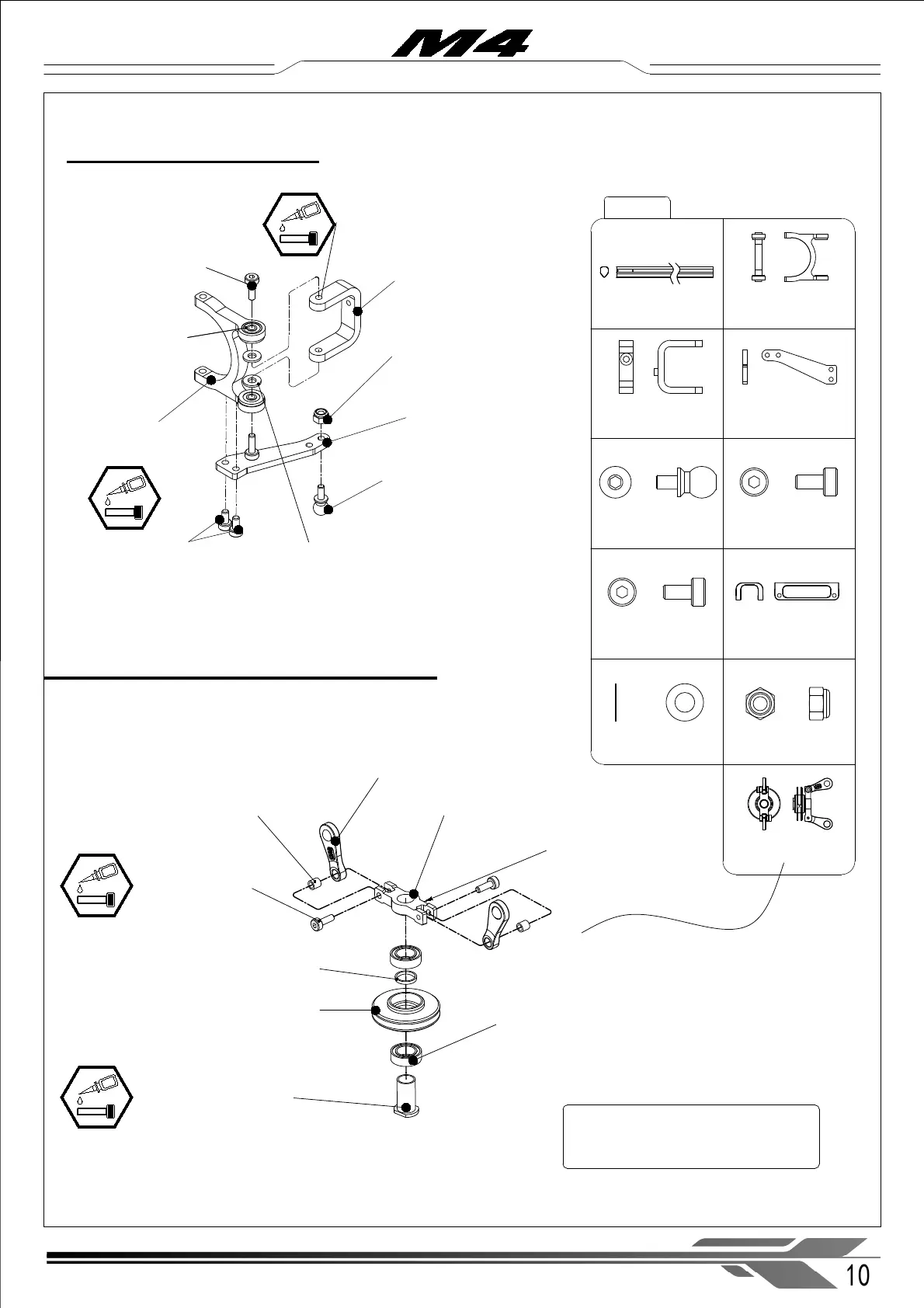 M4

10