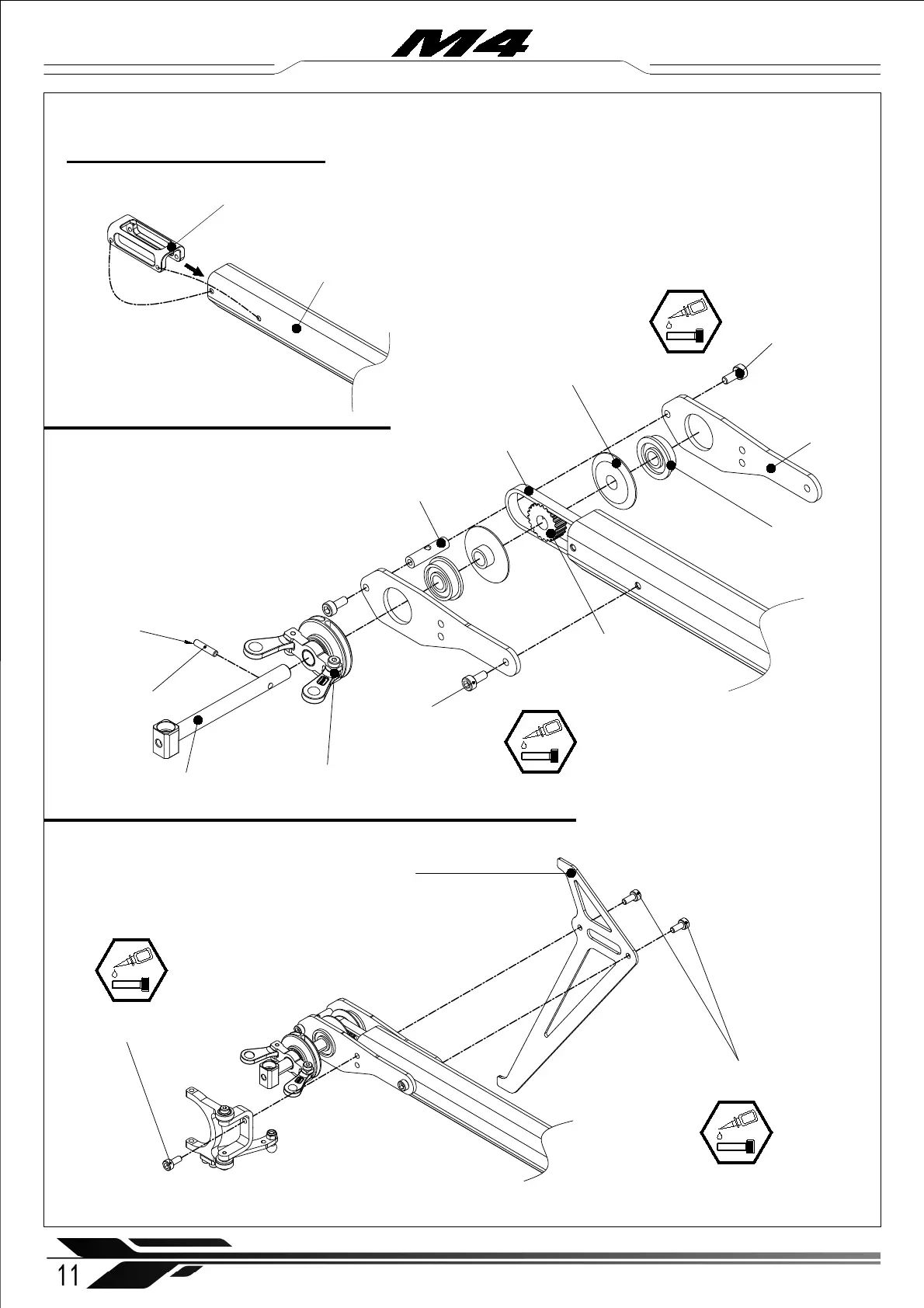 M4

11