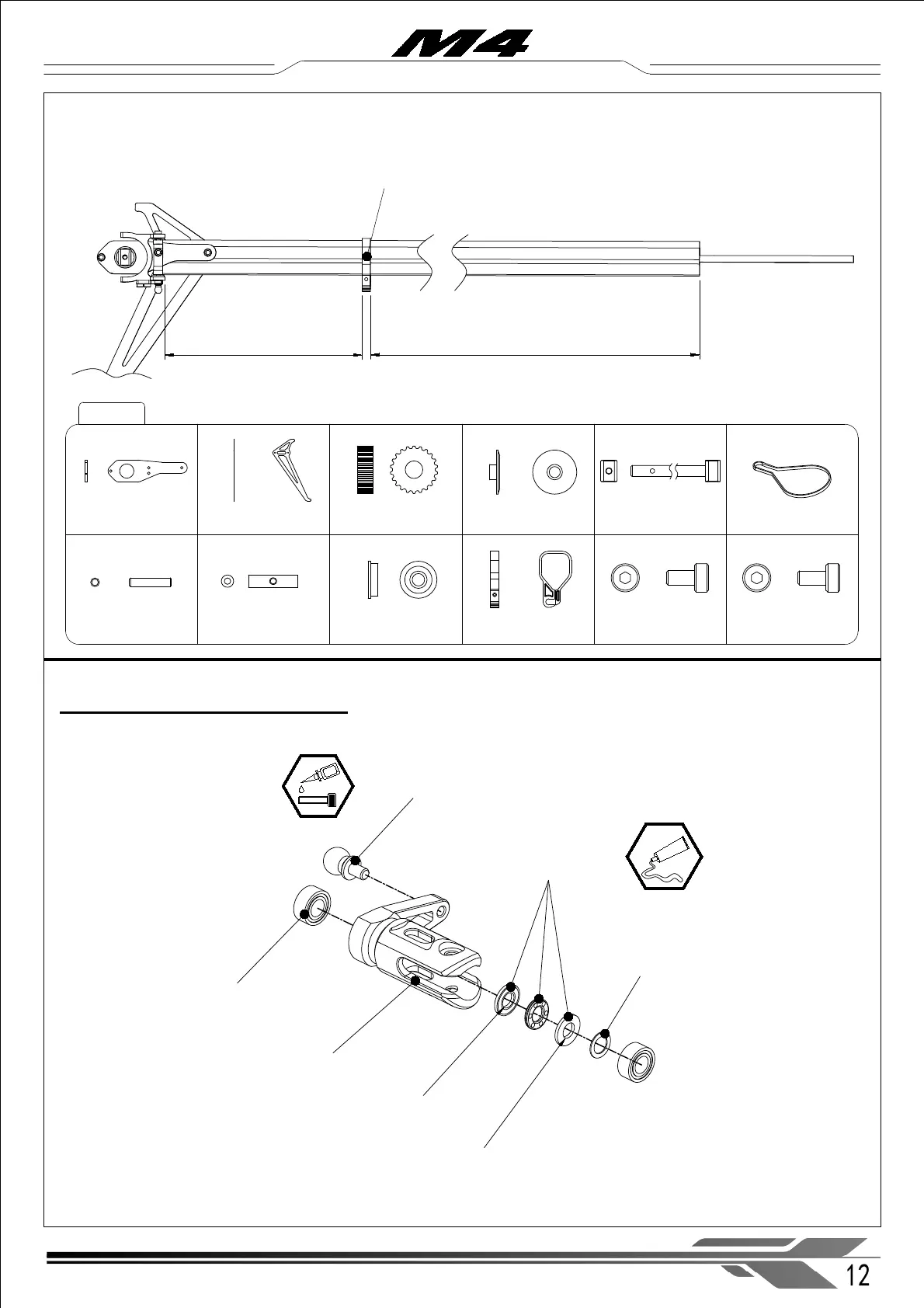 M4

12