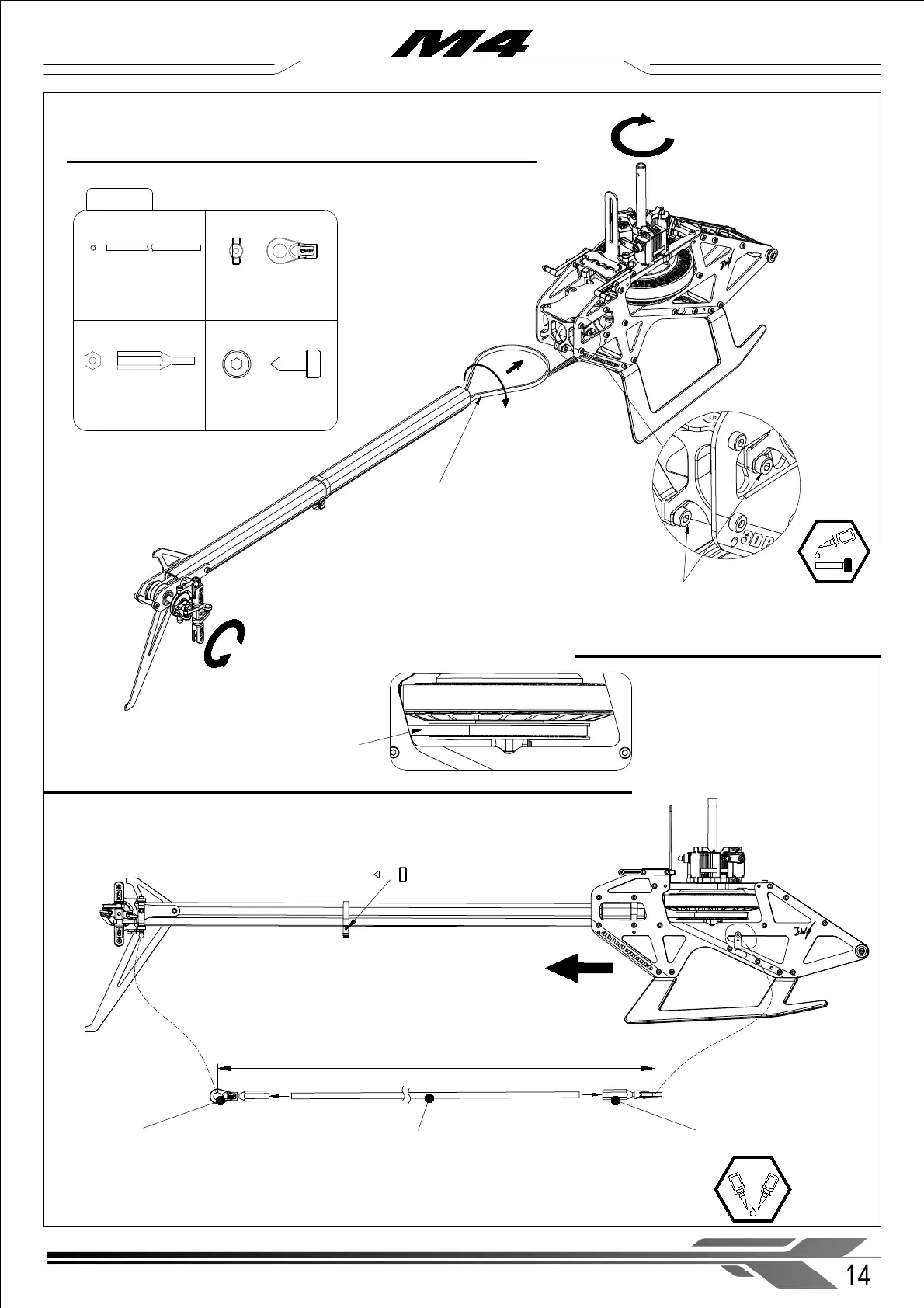 M4

3DP

14