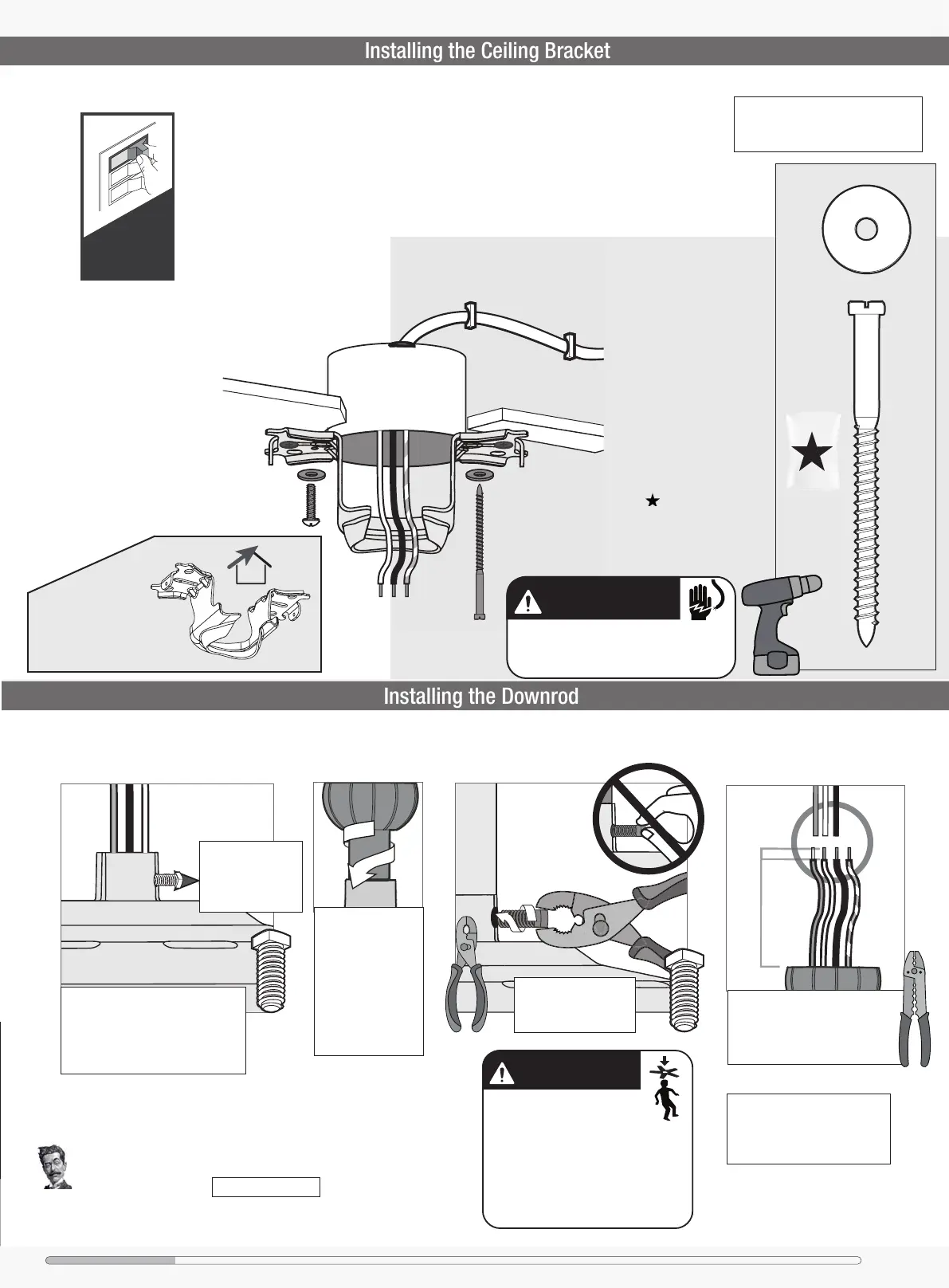 Installing the Ceiling Bracket

Installing the Downrod