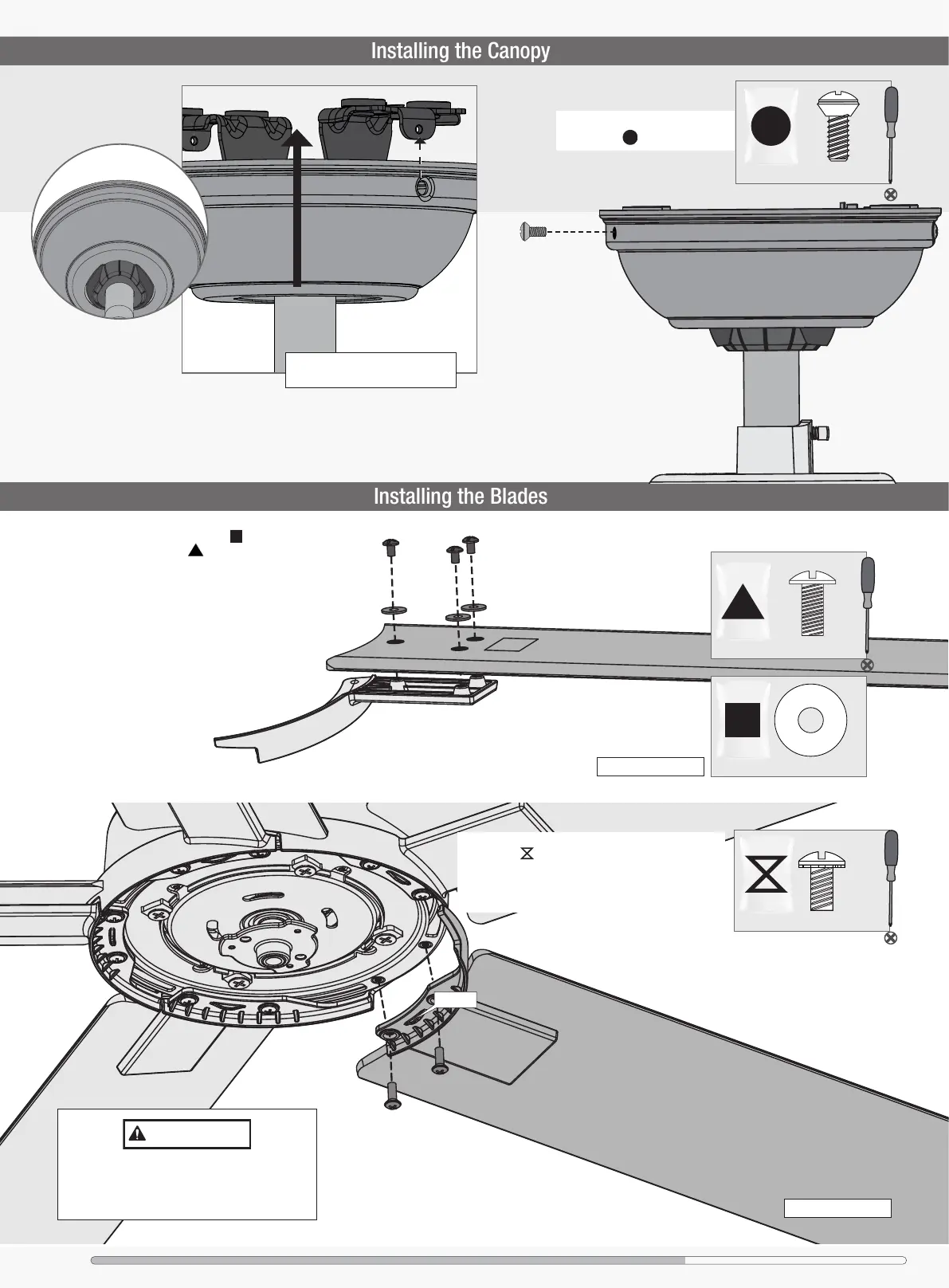 Installing the Canopy

Installing the Blades