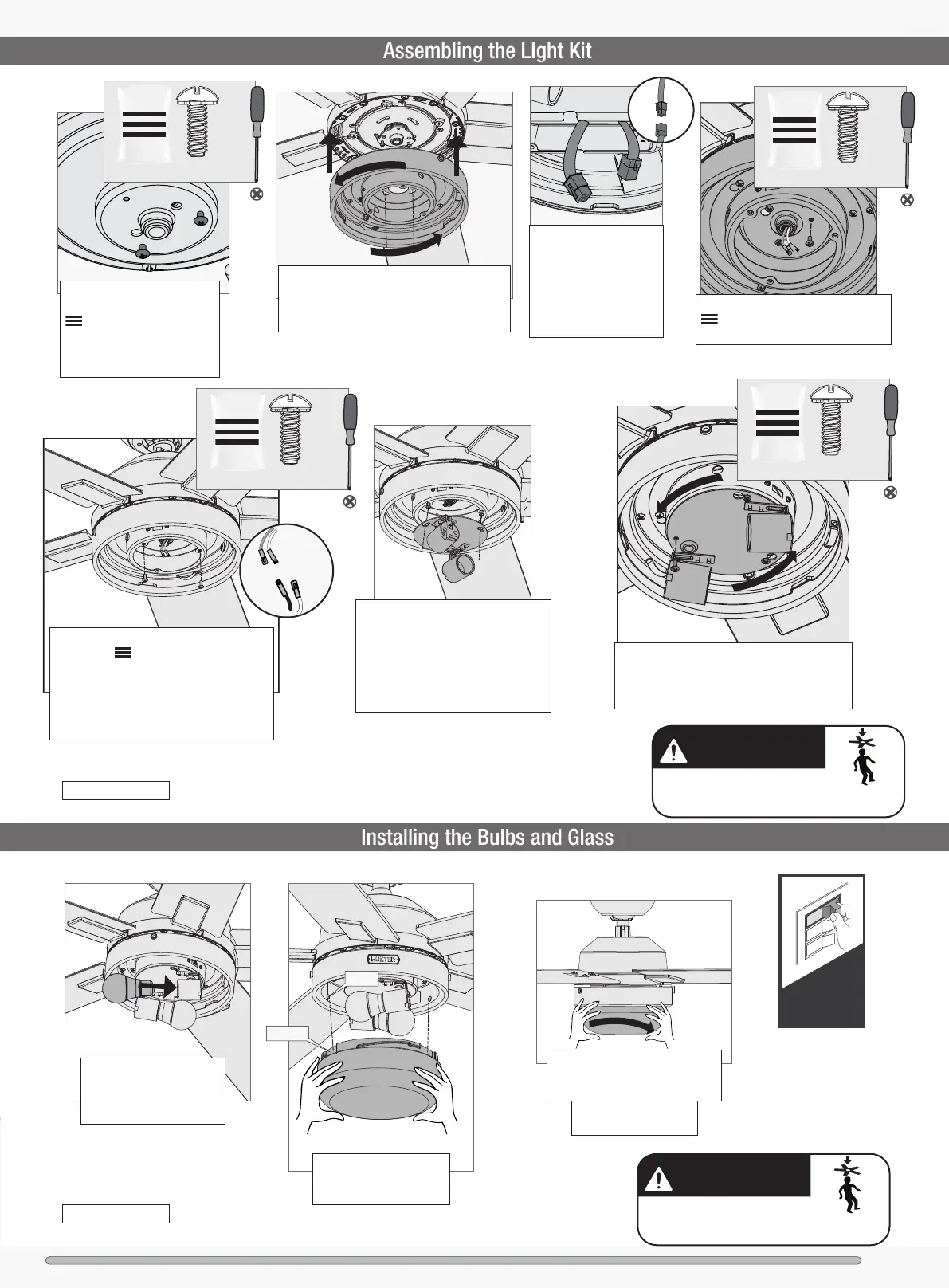 Assembling the LIght Kit

Installing the Bulbs and Glass

HUNTER