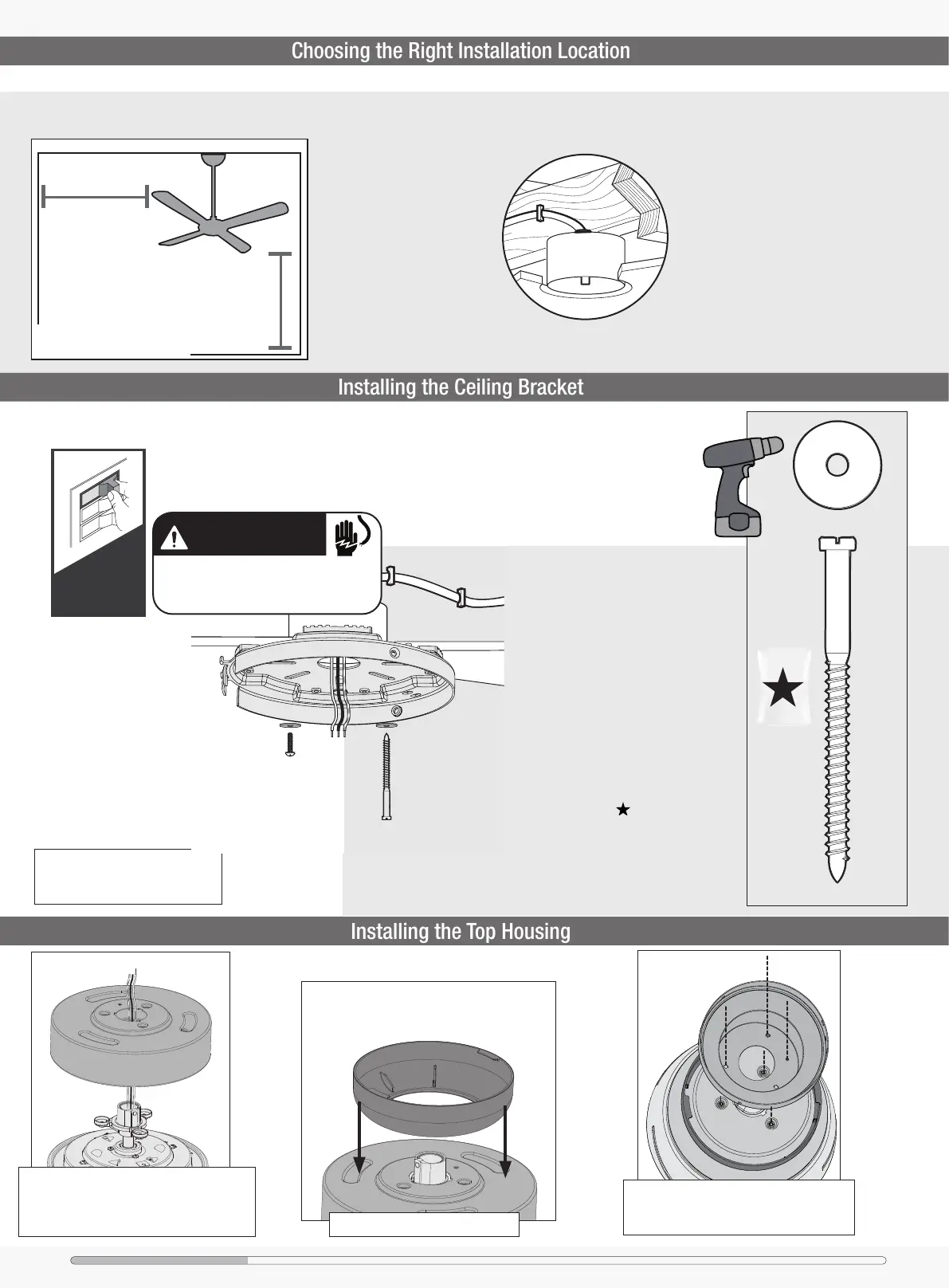 Choosing the Right Installation Location

Installing the Ceiling Bracket

Installing the Top Housing