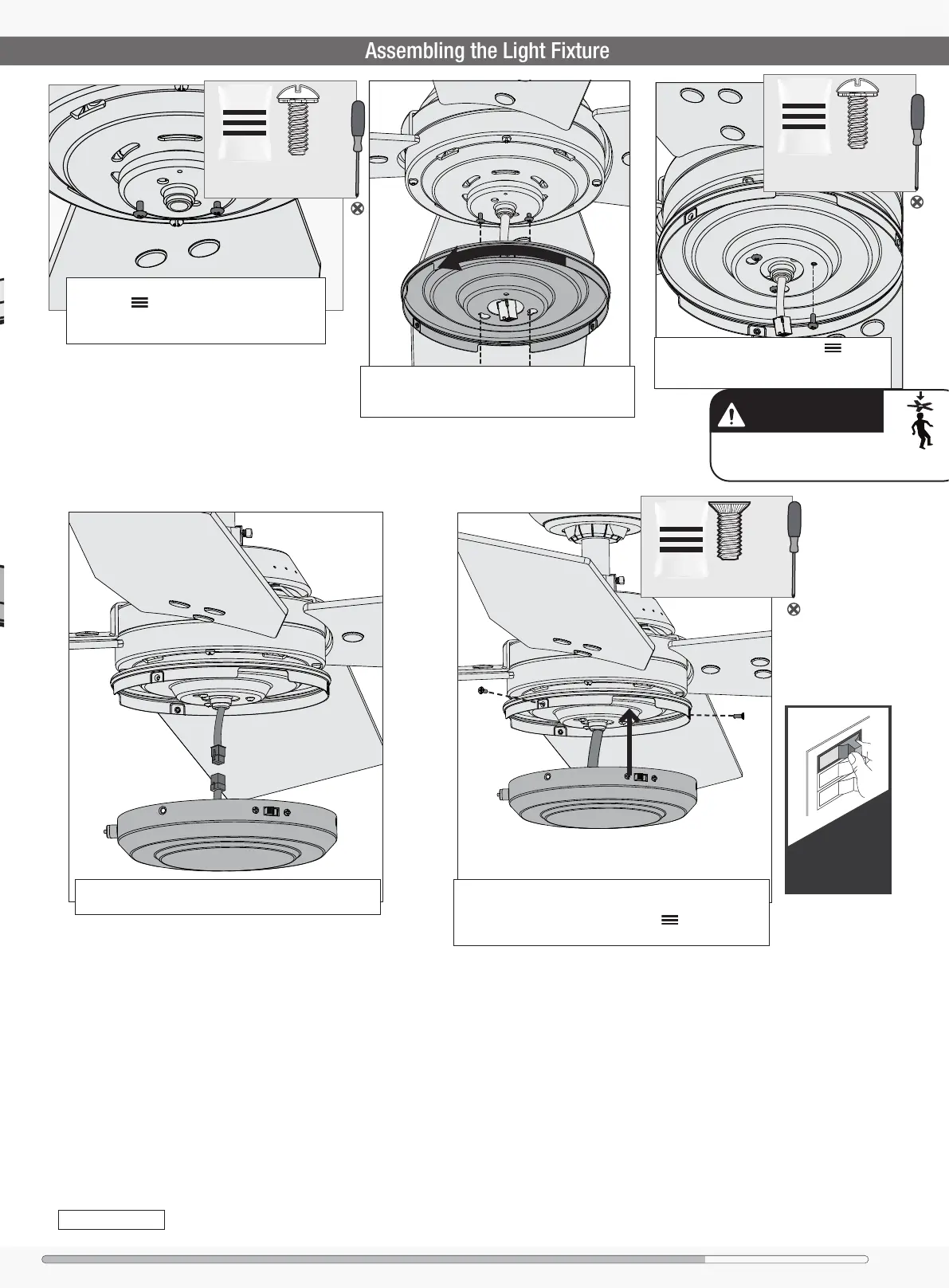 Assembling the Light Fixture