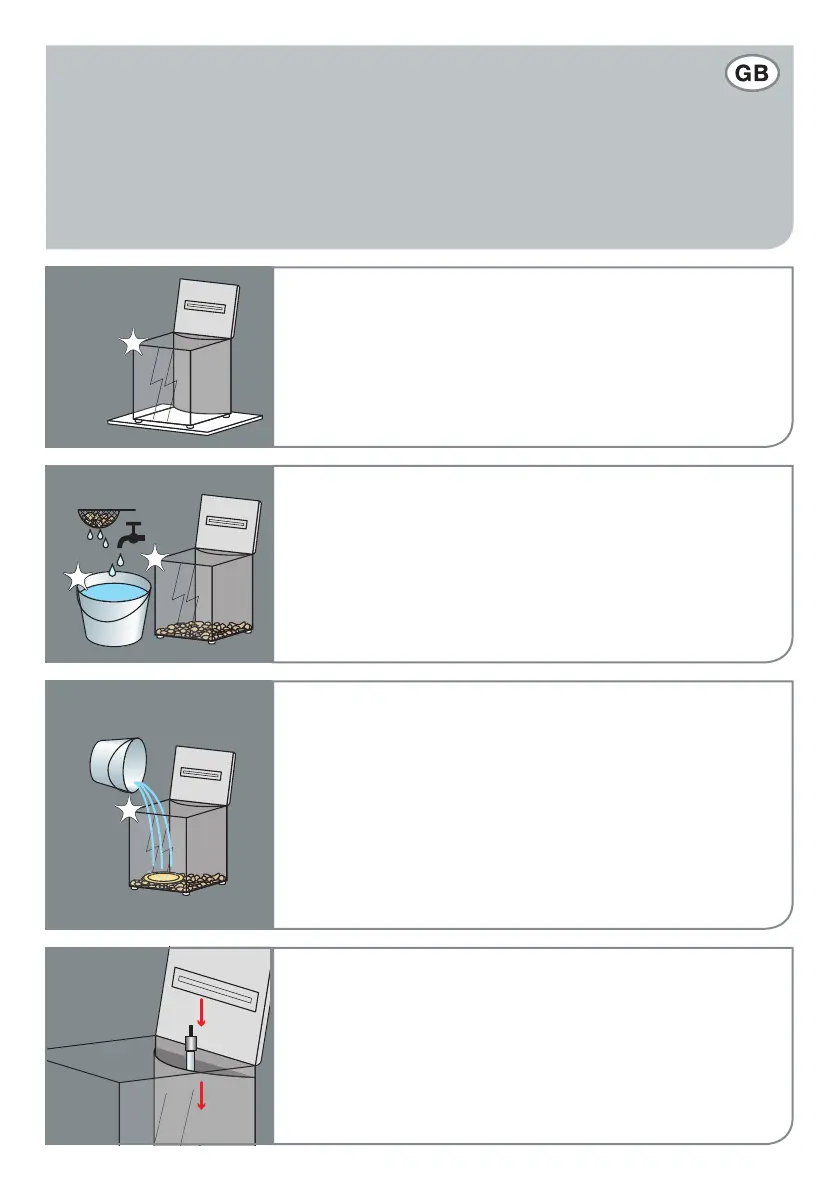 GB