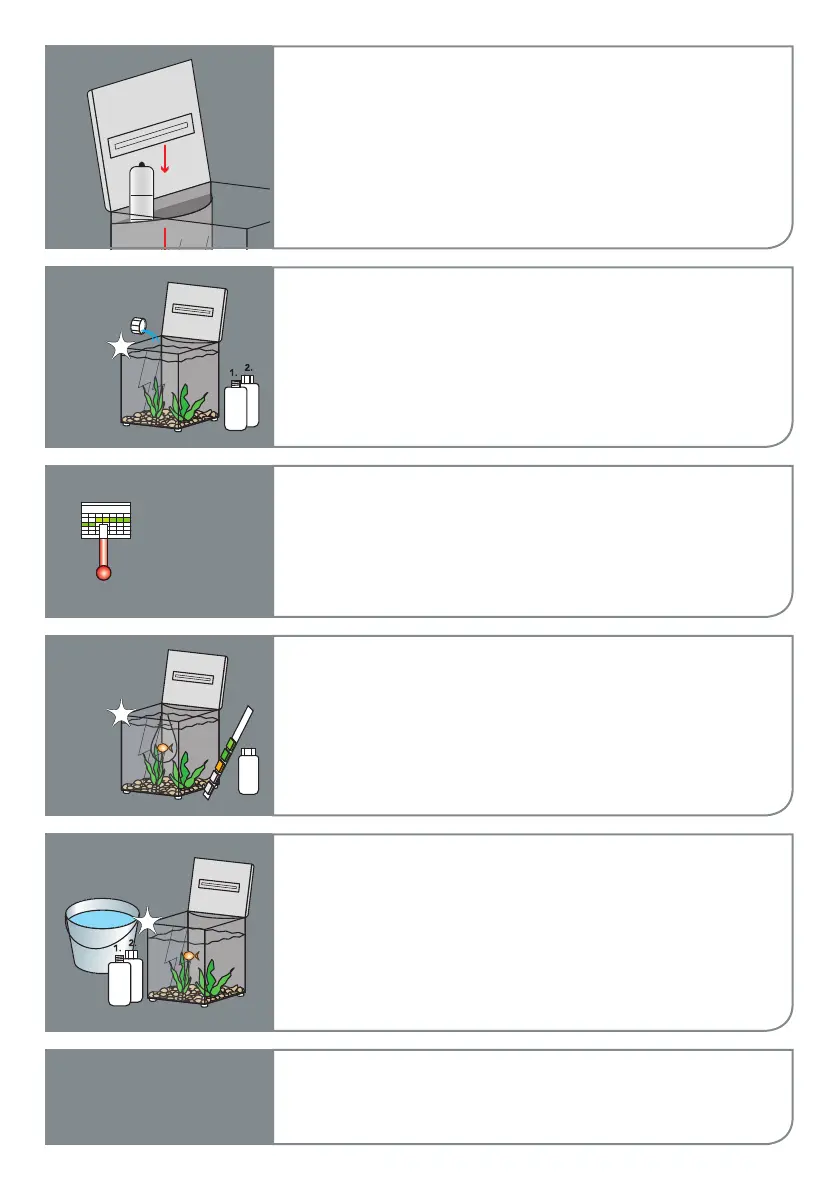 1. 2.

1. 2.