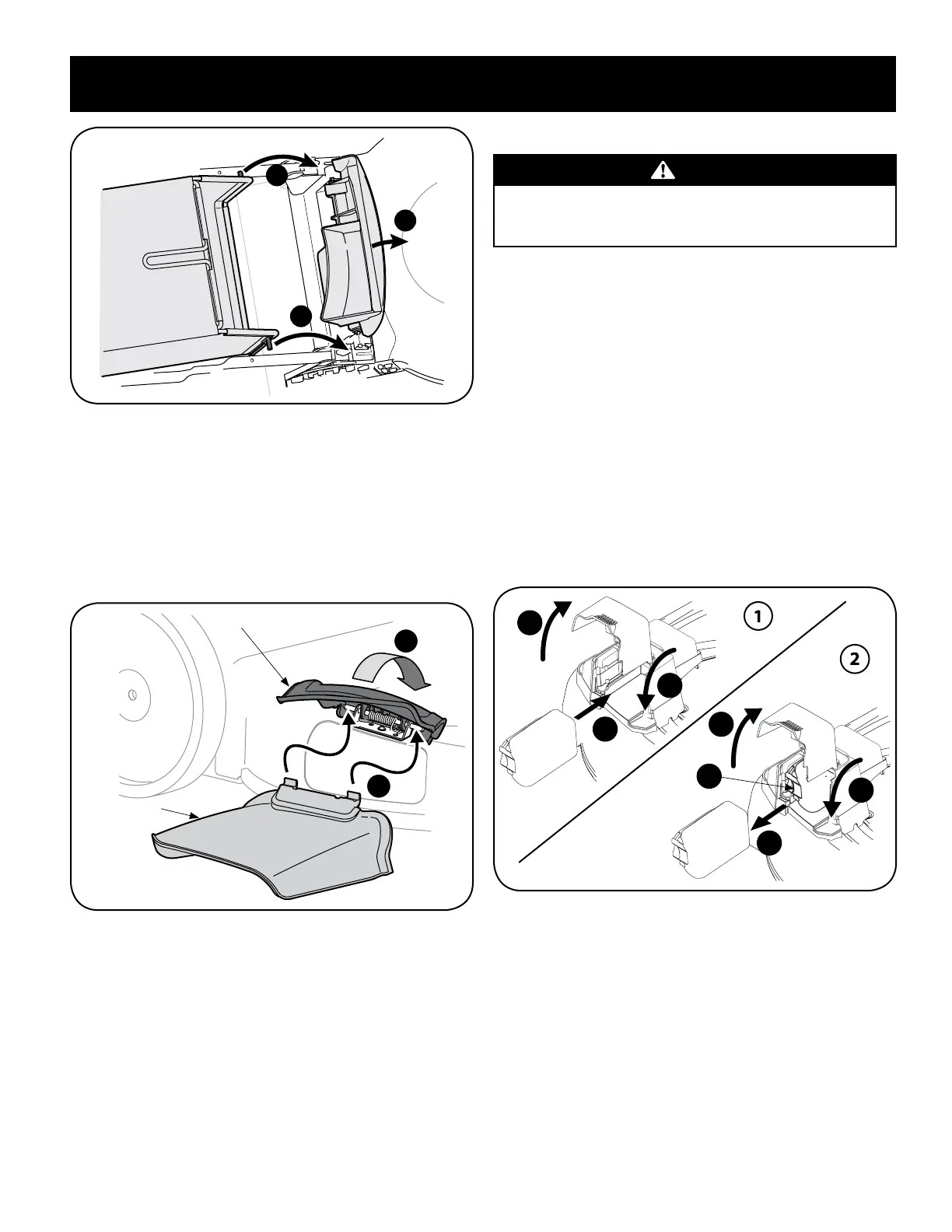 1

2