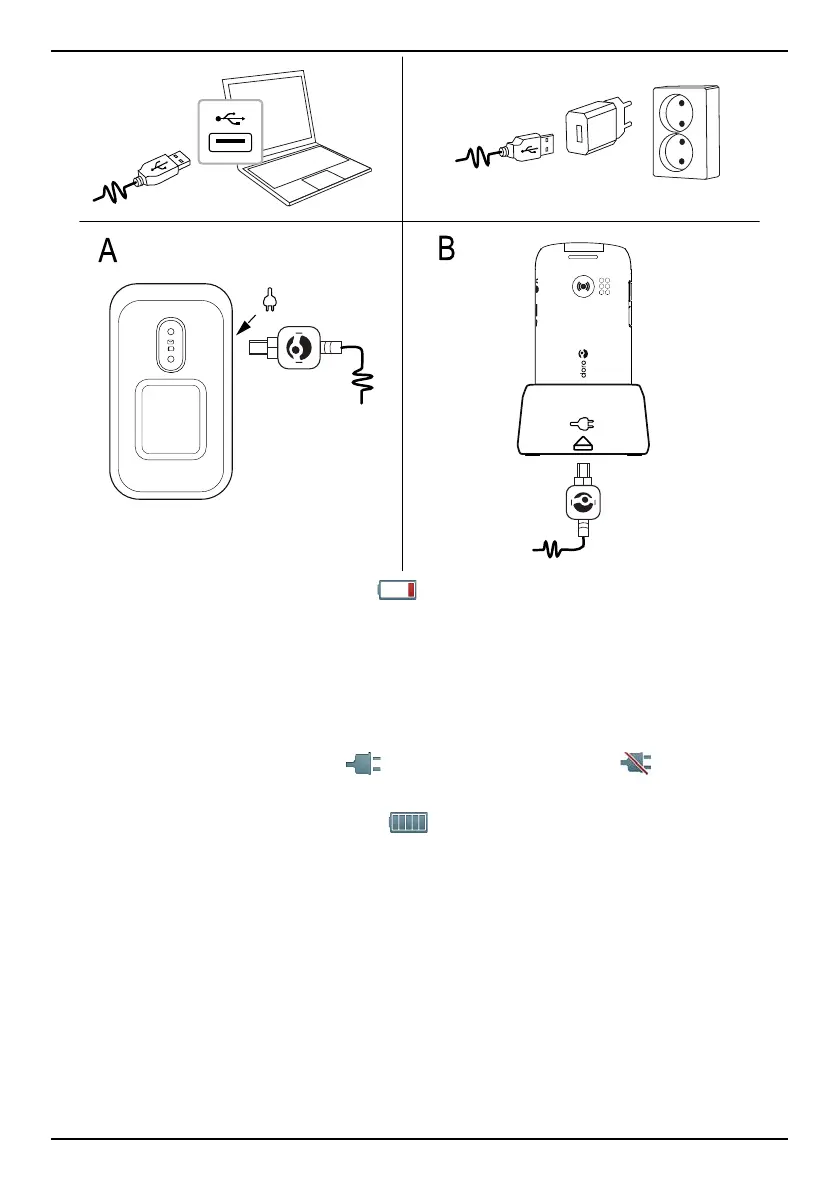 A

B

doro