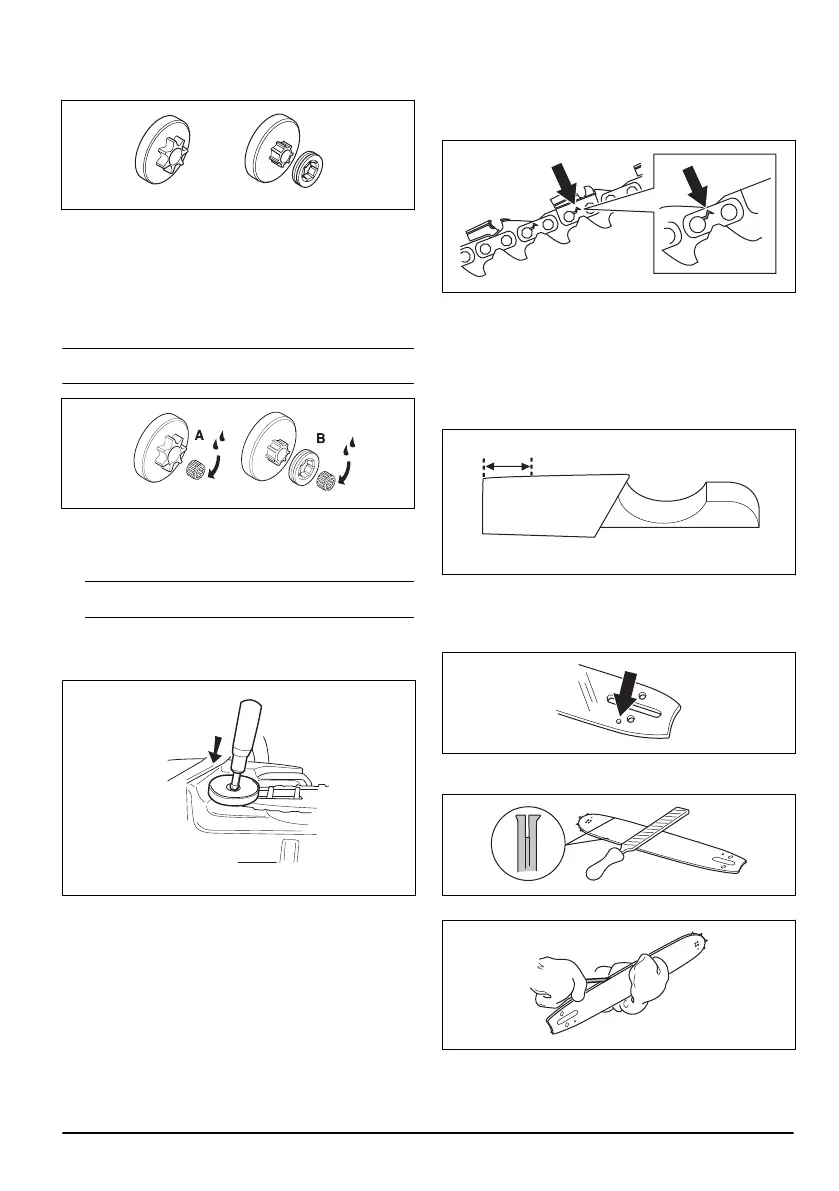 A

B