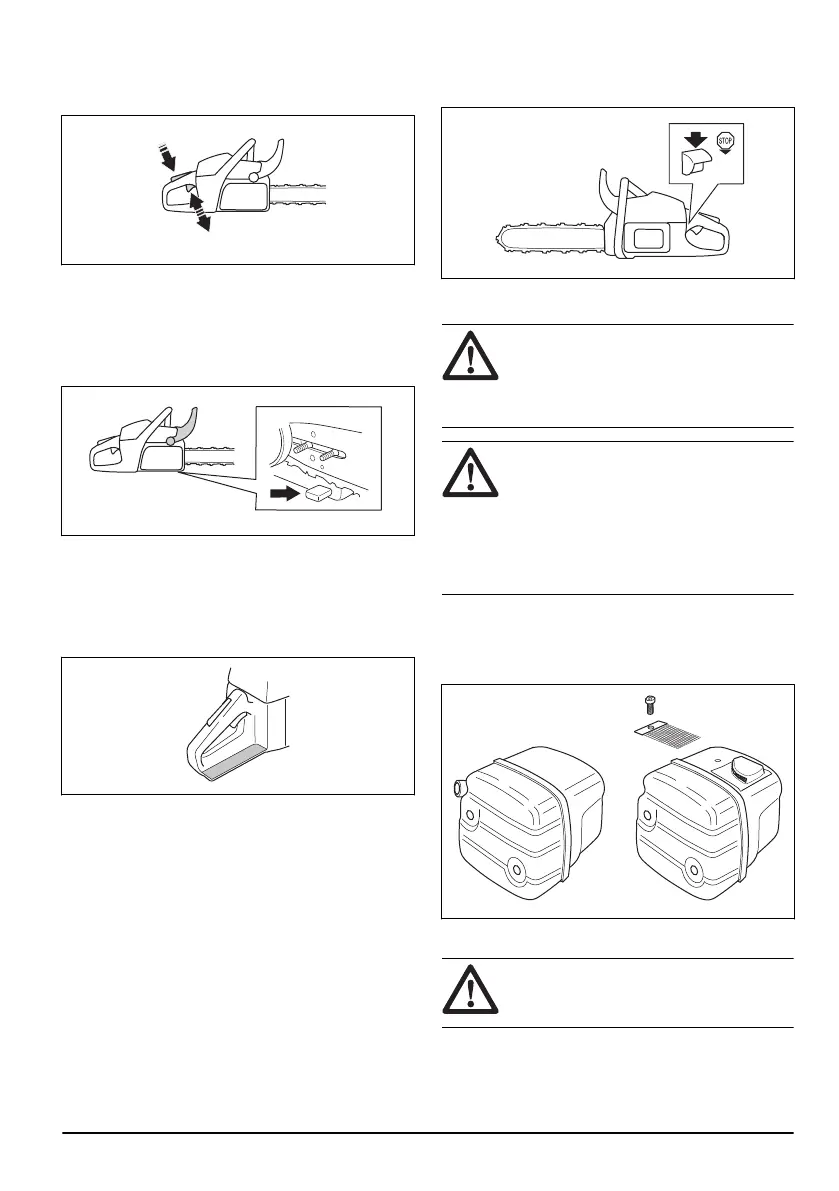 STOP