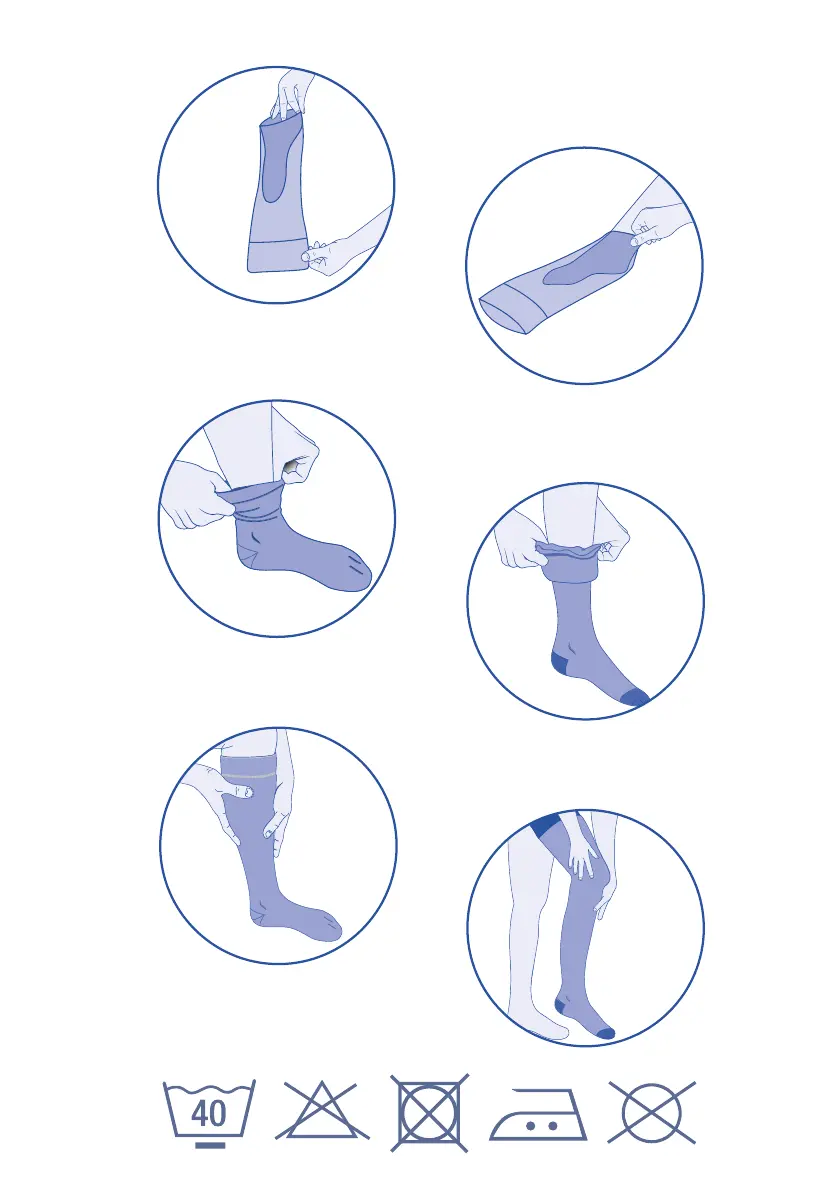 40