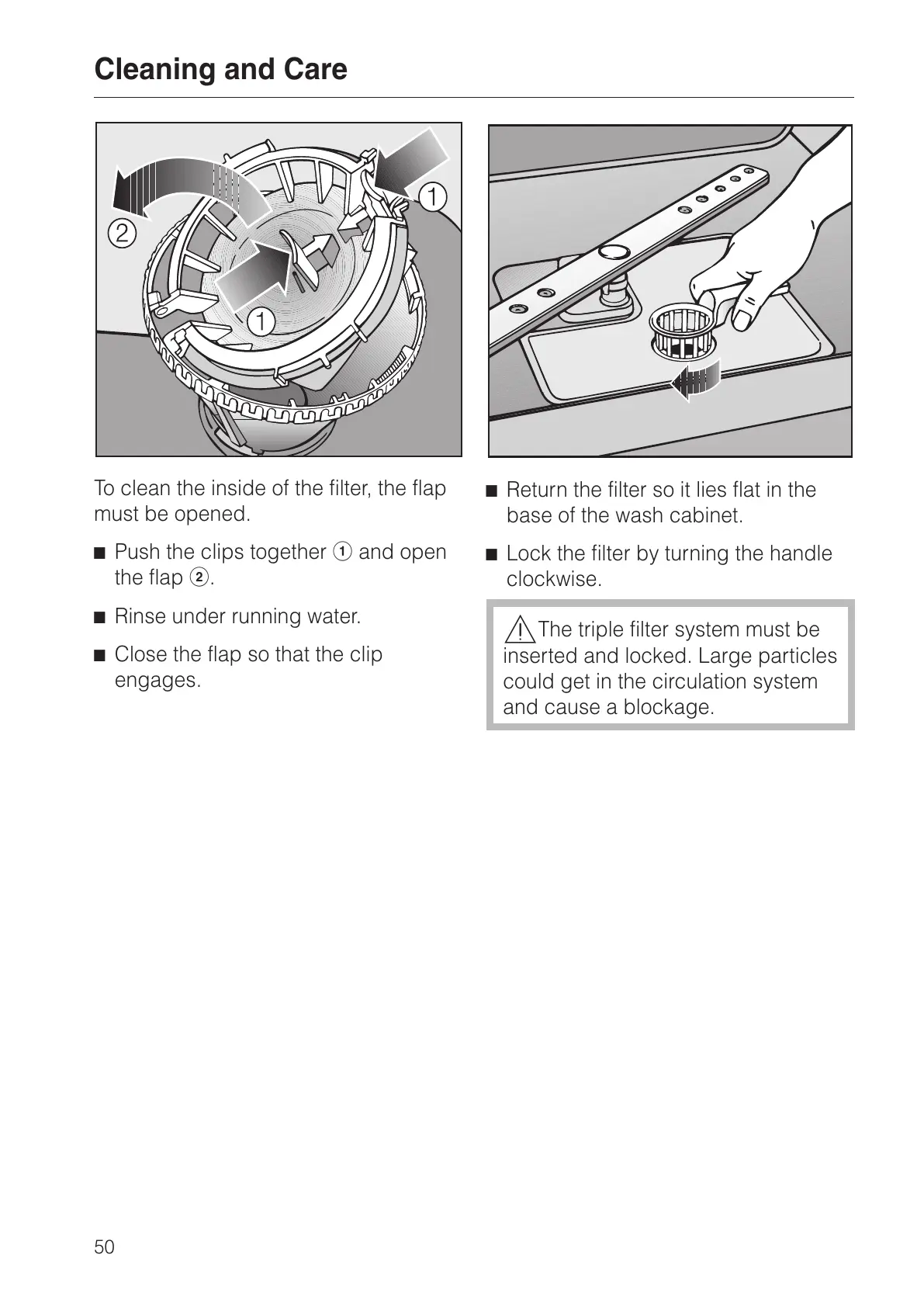 Cleaning and Care

2

1

1

To clean the inside of the filter, the flap must be opened.

■ Push the clips together ① and open the flap ②.

■ Rinse under running water.

■ Close the flap so that the clip engages.

■ Return the filter so it lies flat in the base of the wash cabinet.

■ Lock the filter by turning the handle clockwise.

⚠ The triple filter system must be inserted and locked. Large particles could get in the circulation system and cause a blockage.

50