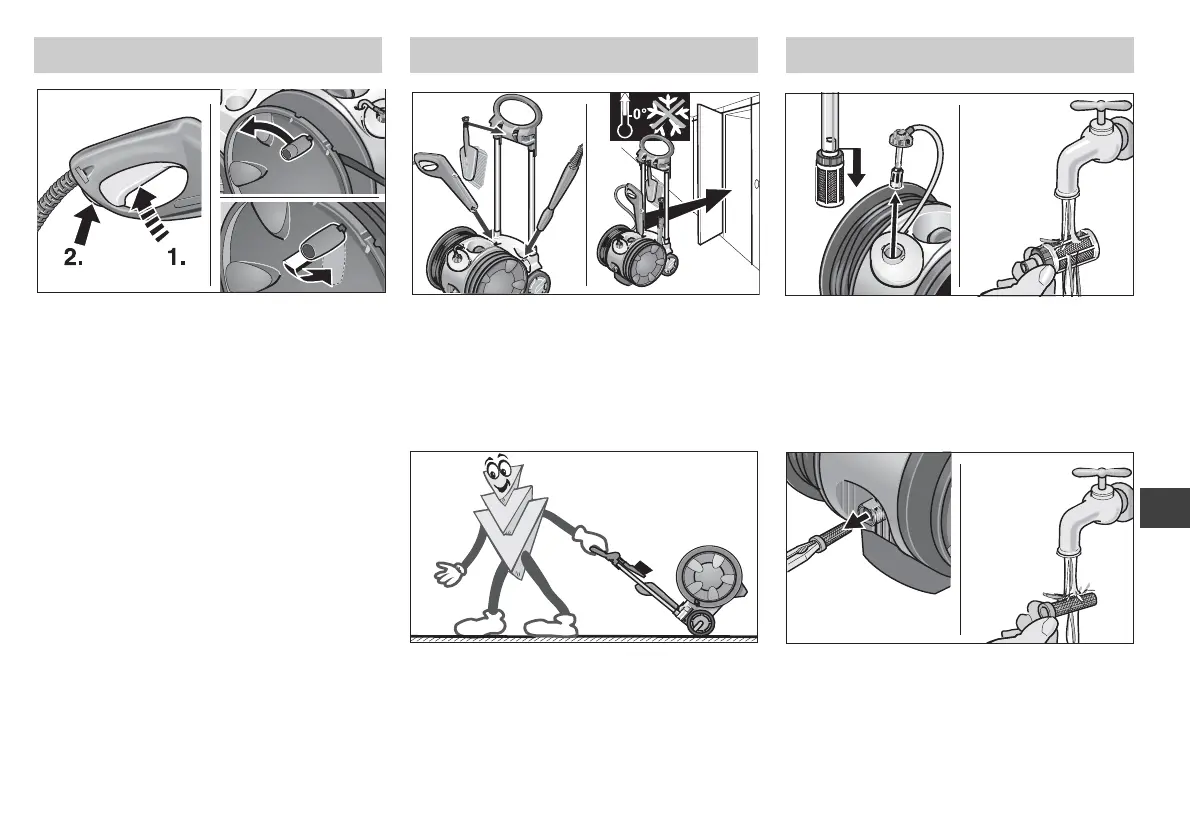 2.
1.

0°