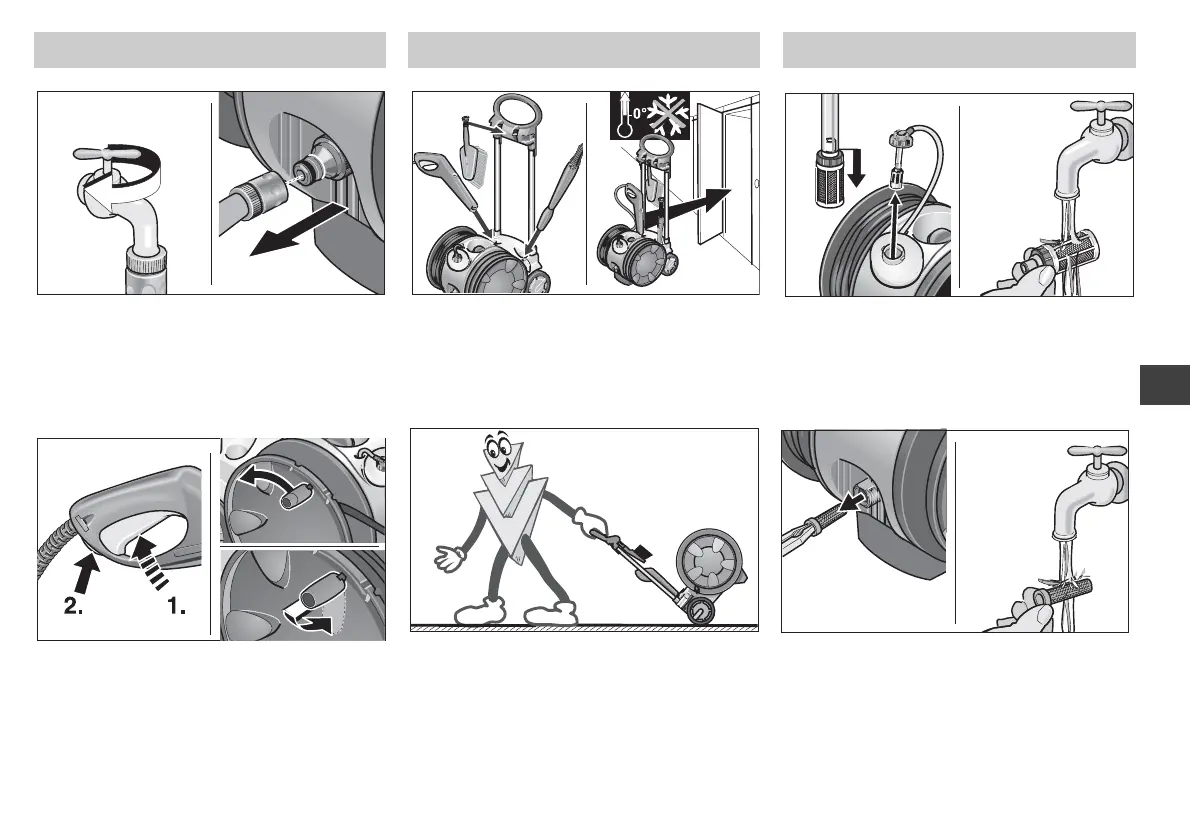 0°

2.

1.