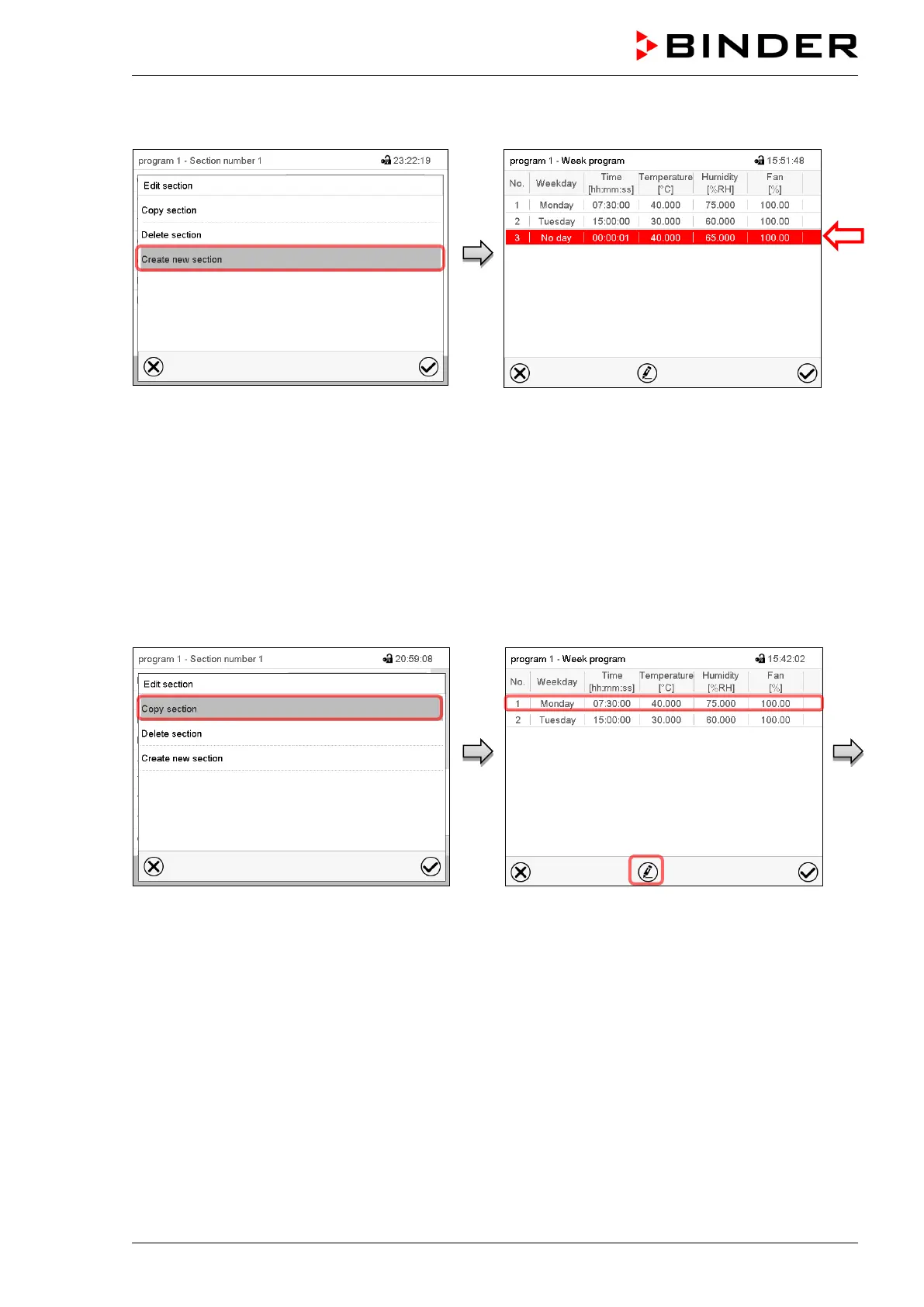 BINDER

program 1 - Section number 1 23:22:19

Edit section

Copy section

Delete section

Create new section

program 1 - Week program 15:51:48

| No. | Weekday | Time [hh:mm:ss] | Temperature [°C] | Humidity [%RH] | Fan [%] |
|---|---|---|---|---|---|
| 1 | Monday | 07:30:00 | 40.000 | 75.000 | 100.00 |
| 2 | Tuesday | 15:00:00 | 30.000 | 60.000 | 100.00 |
| 3 | No day | 00:00:01 | 40.000 | 65.000 | 100.00 |

program 1 - Section number 1 20:59:08

Edit section

Copy section

Delete section

Create new section

program 1 - Week program 15:42:02

| No. | Weekday | Time [hh:mm:ss] | Temperature [°C] | Humidity [%RH] | Fan [%] |
|---|---|---|---|---|---|
| 1 | Monday | 07:30:00 | 40.000 | 75.000 | 100.00 |
| 2 | Tuesday | 15:00:00 | 30.000 | 60.000 | 100.00 |