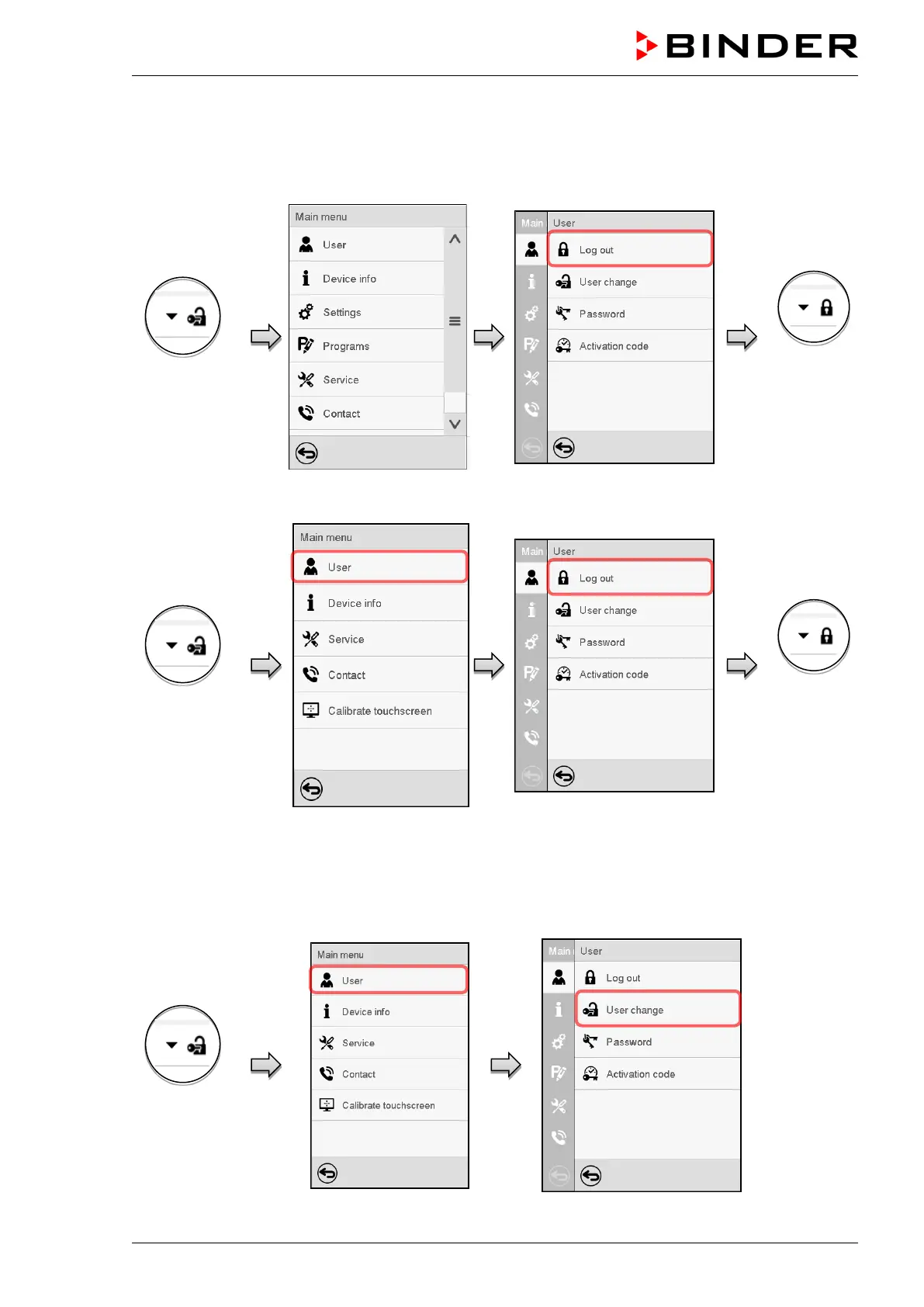 BINDER

Main menu
User
Device info
Settings
Programs
Service
Contact

Main User
Log out
User change
Password
Activation code

Main menu
User
Device info
Service
Contact
Calibrate touchscreen

Main User
Log out
User change
Password
Activation code

Main menu
User
Device info
Service
Contact
Calibrate touchscreen

Main User
Log out
User change
Password
Activation code