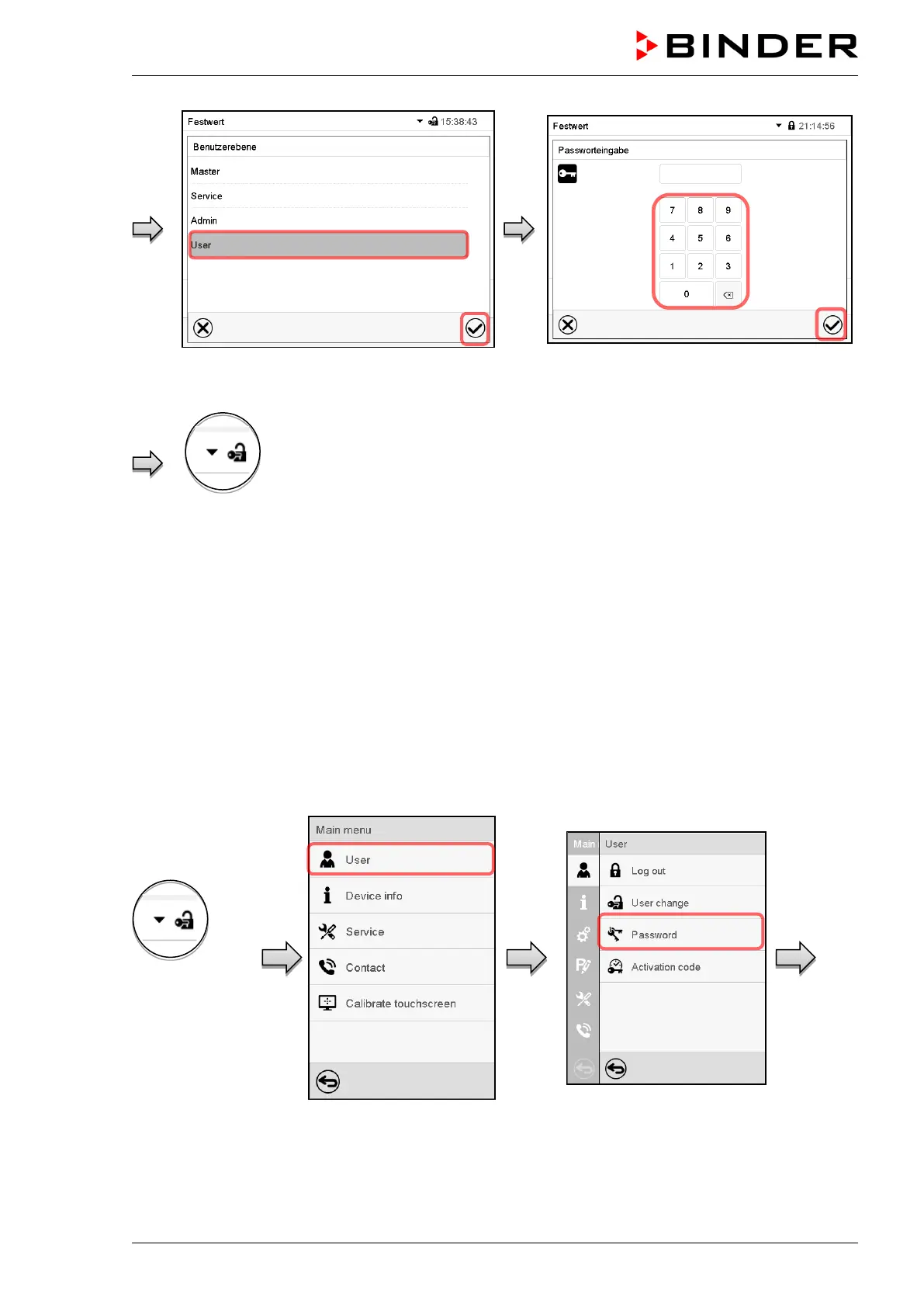 BINDER

Festwert 15:38:43
Benutzerebene
Master
Service
Admin
User

Festwert 21:14:56
Passworteingabe
7 8 9
4 5 6
1 2 3
0

Main menu
User
Device info
Service
Contact
Calibrate touchscreen

Main User
Log out
User change
Password
Activation code