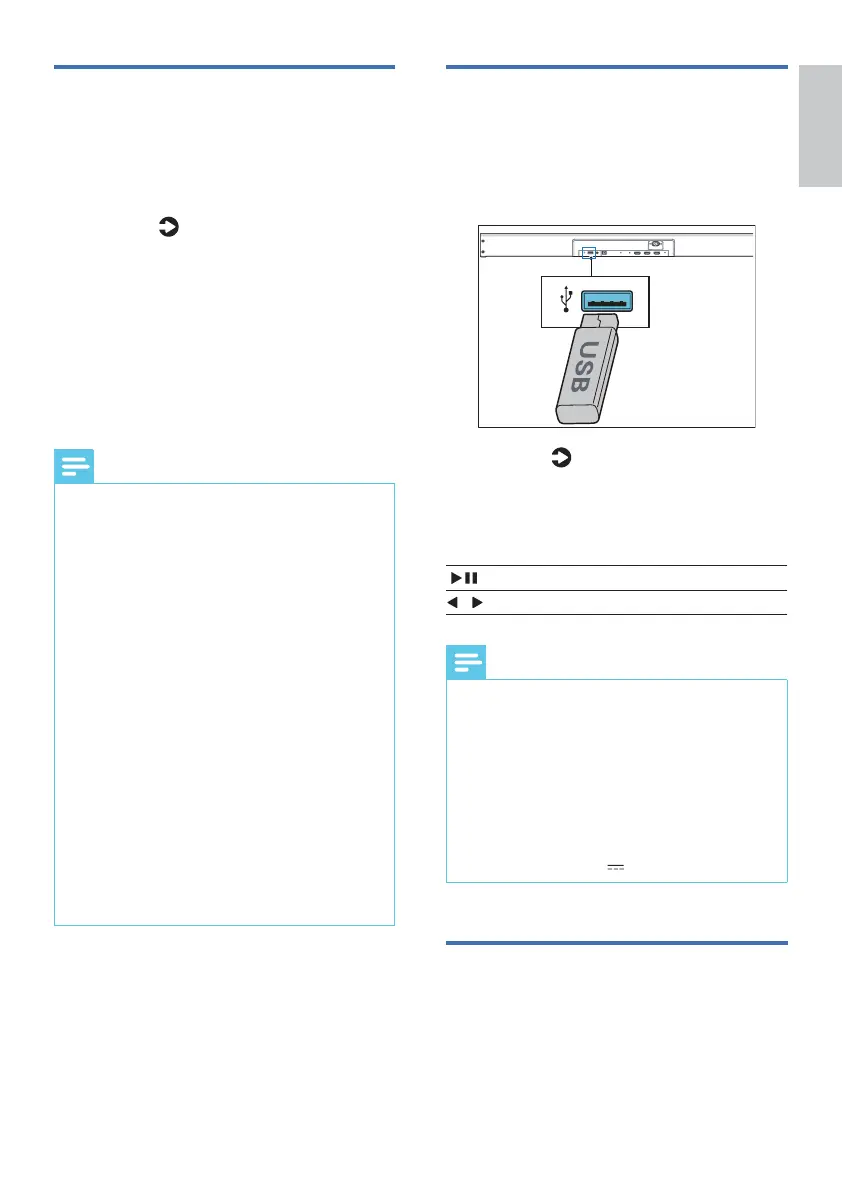 USB