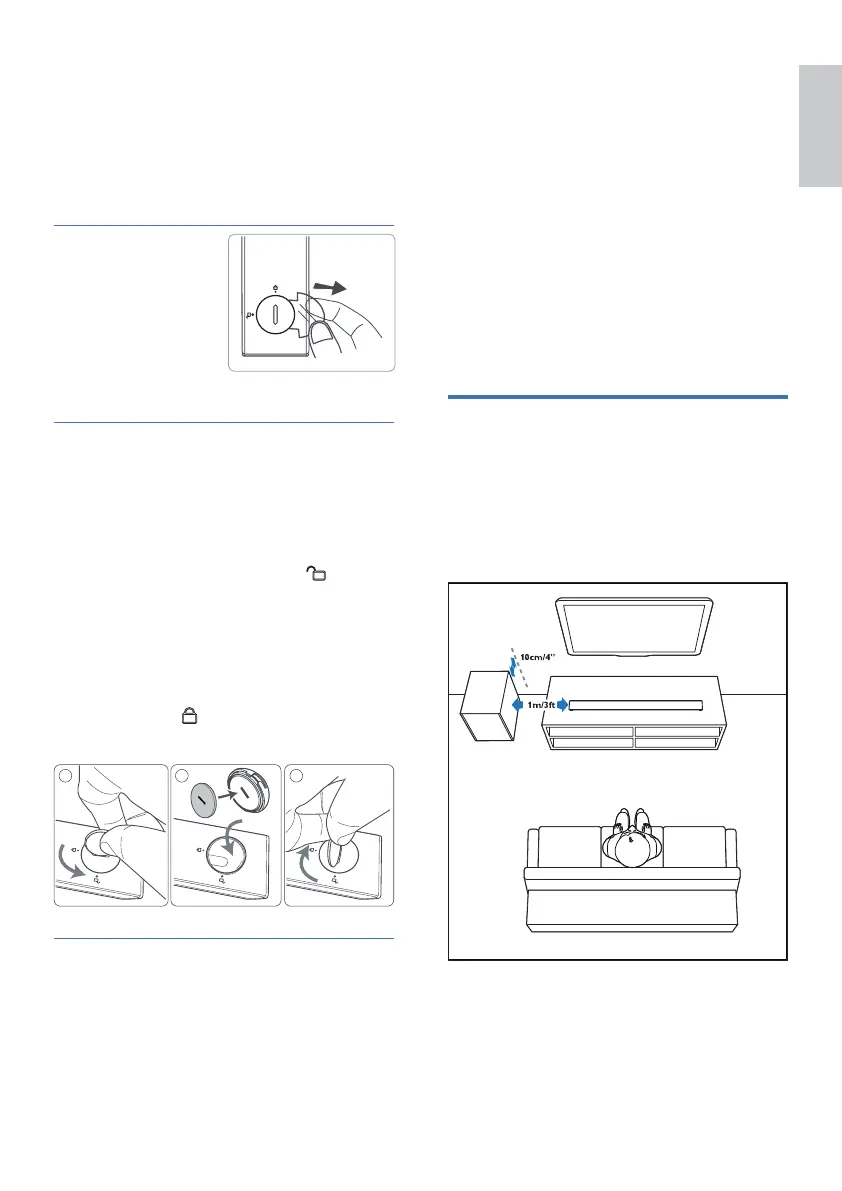 10cm/4"

1m/3ft