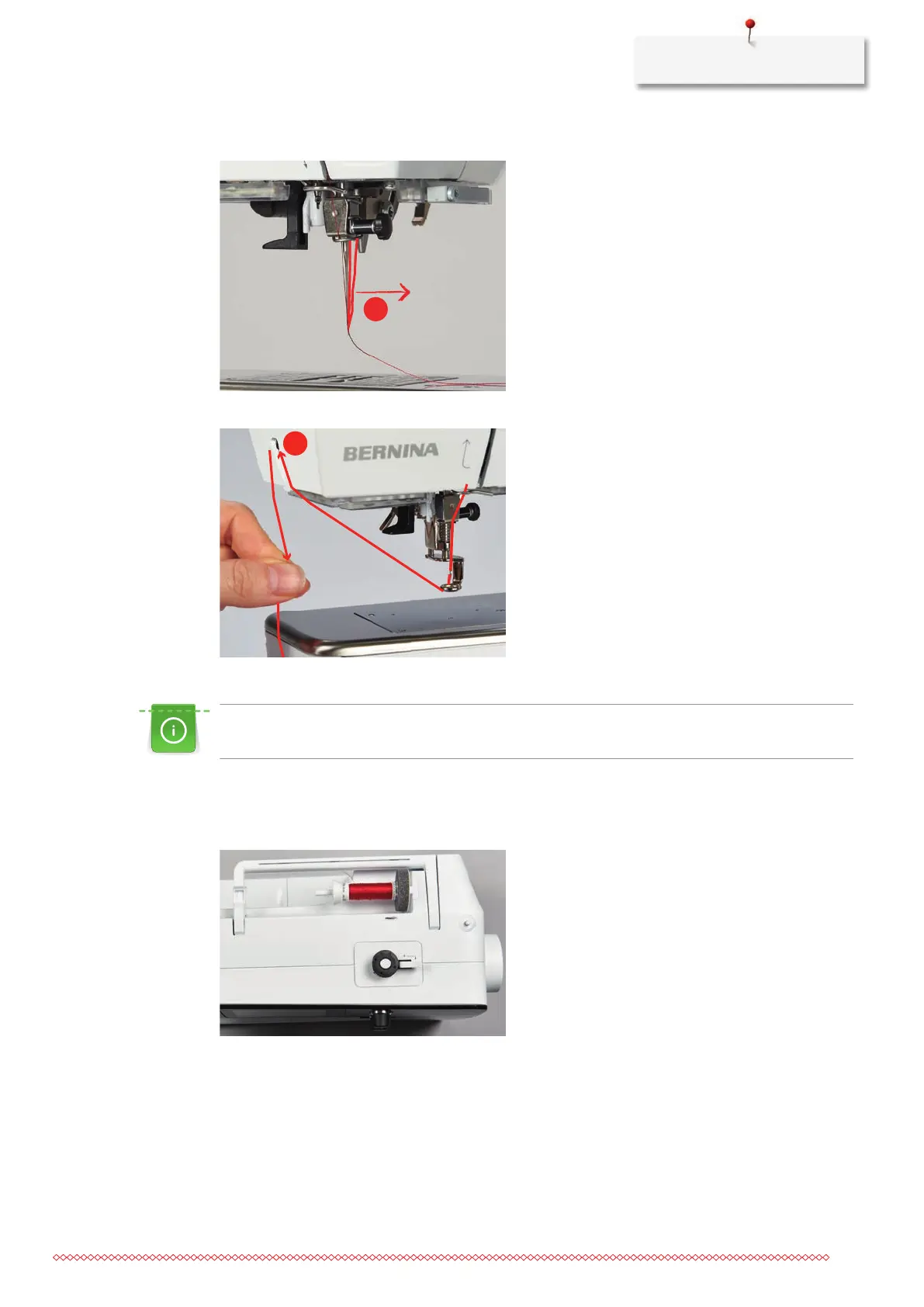 BERNINA