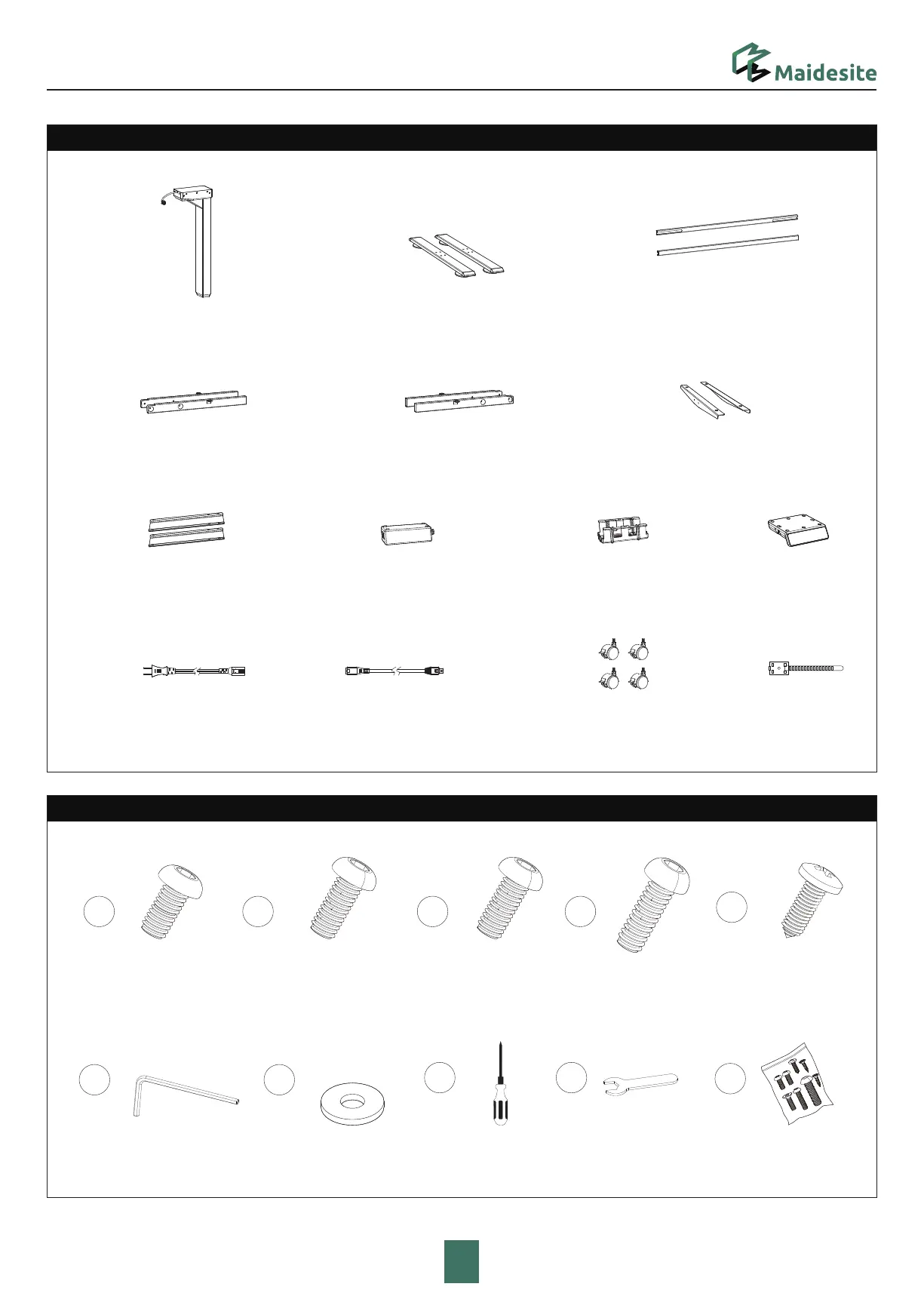 Maidesite