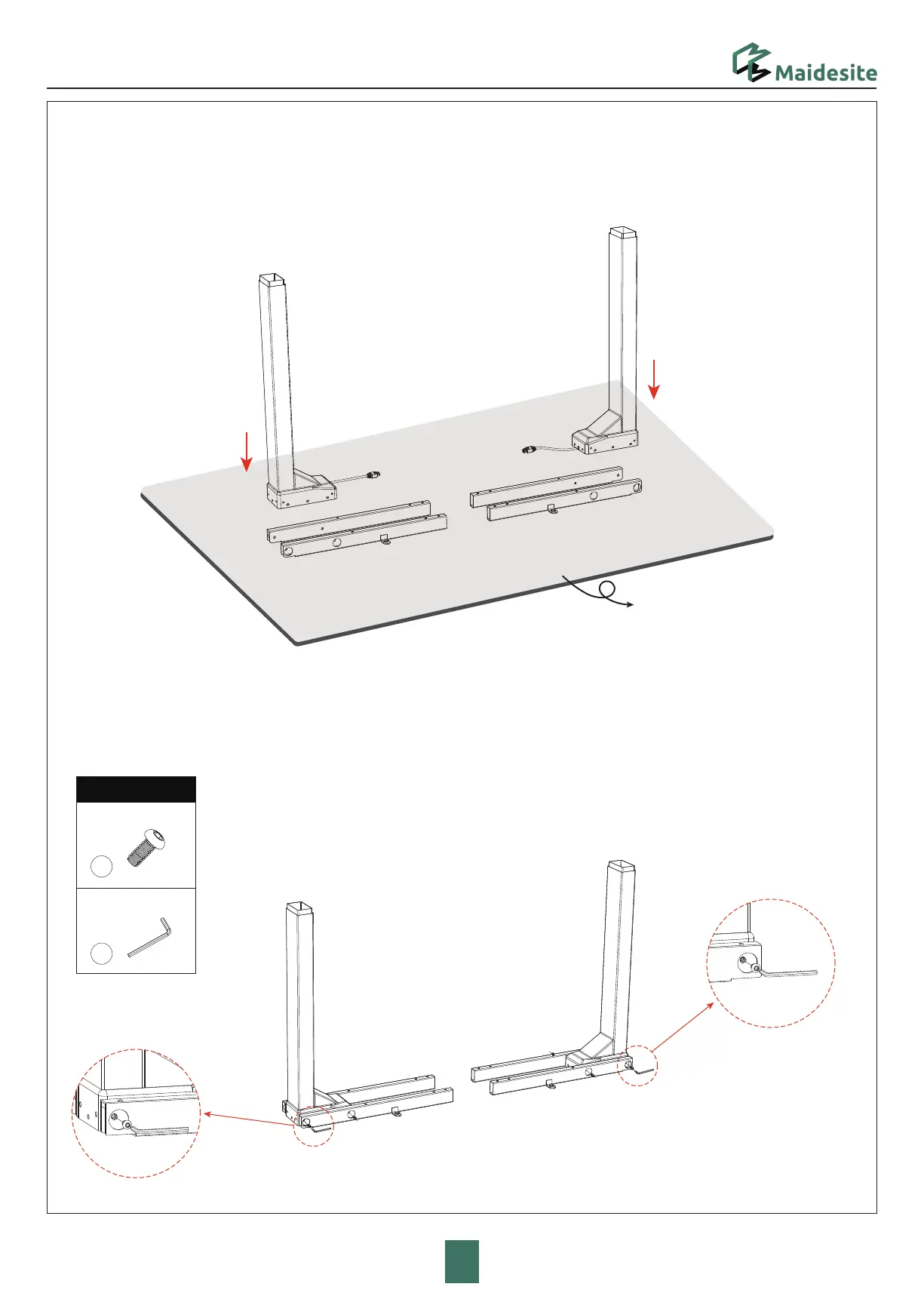 Maidesite