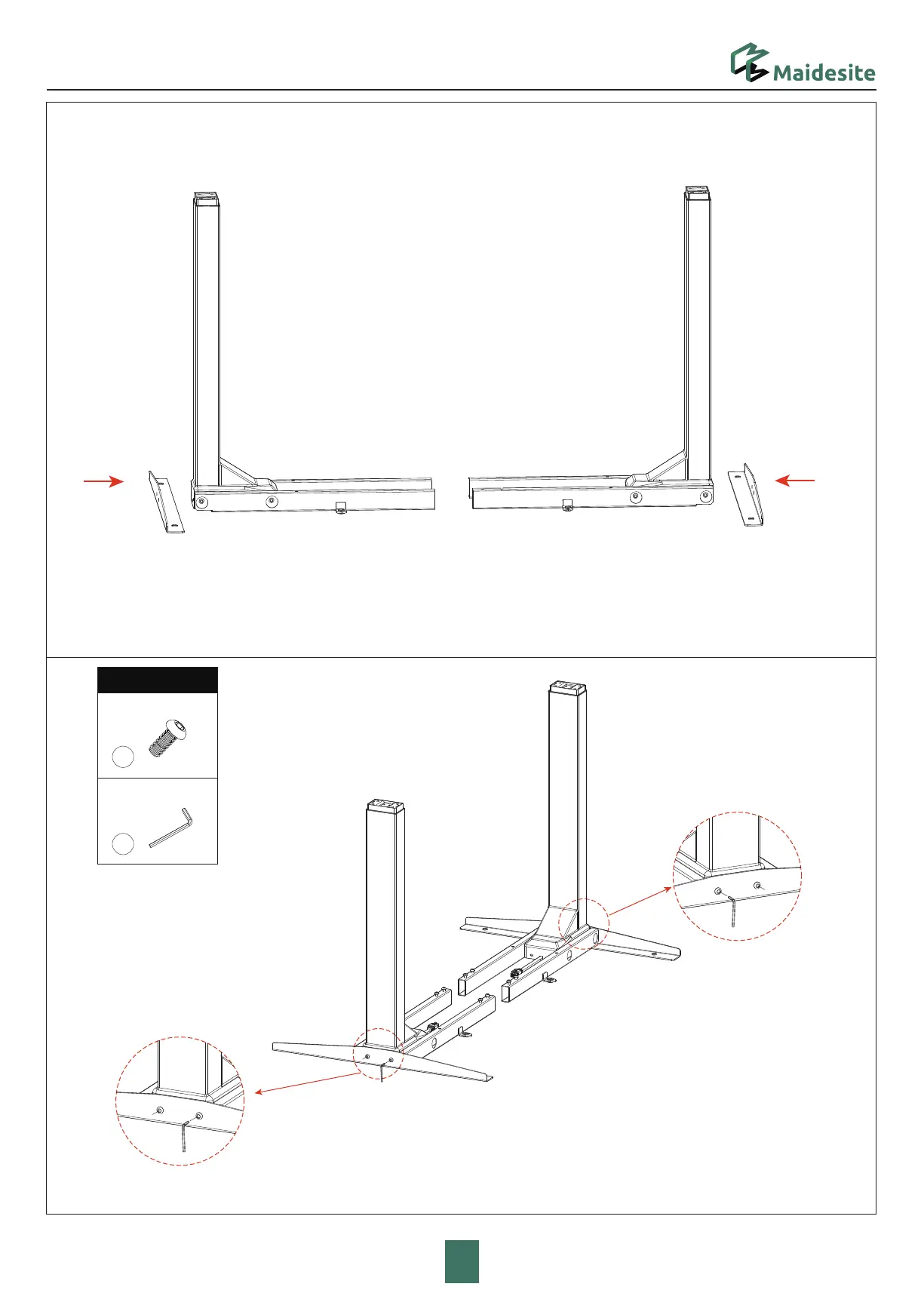 Maidesite